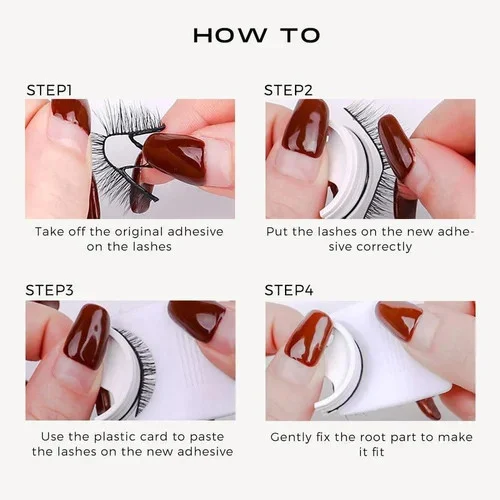 HOW TO

STEP1

Take off the original adhesive on the lashes

STEP2

Put the lashes on the new adhesive correctly

STEP3

Use the plastic card to paste the lashes on the new adhesive

STEP4

Gently fix the root part to make it fit