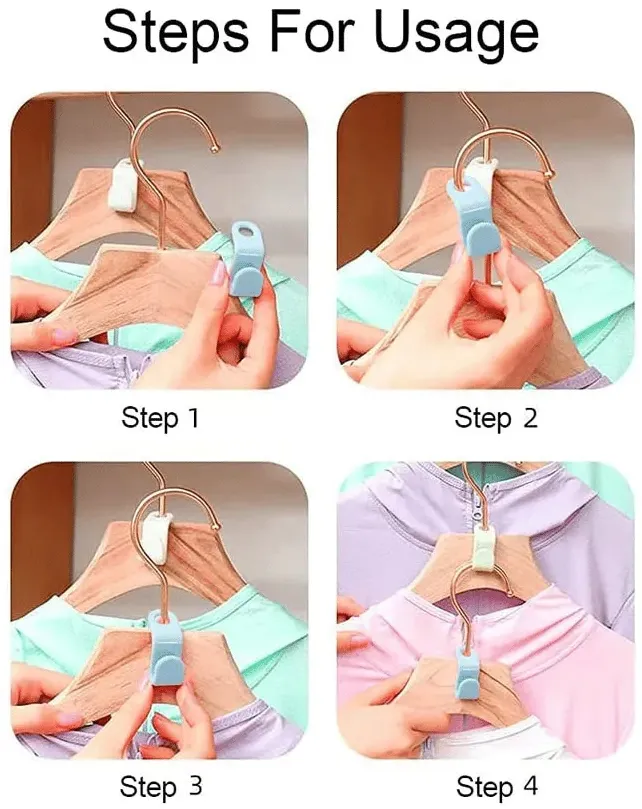 Steps For Usage

Step 1

Step 2

Step 3

Step 4