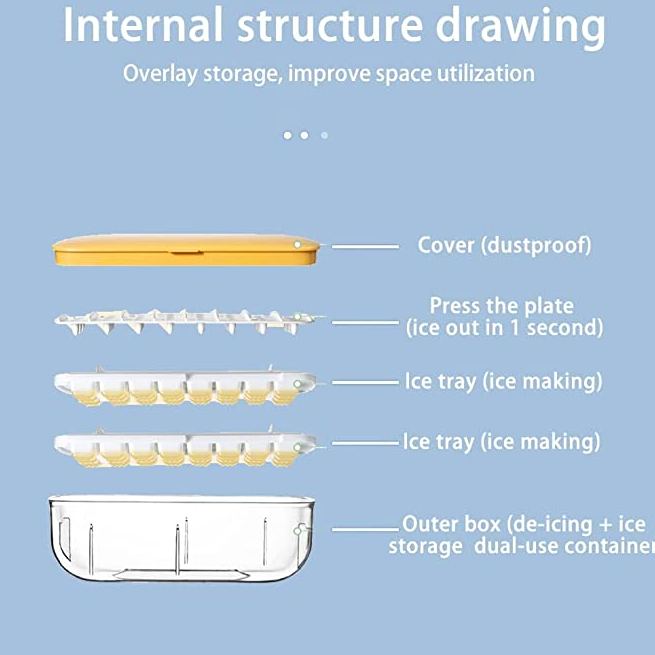 Internal structure drawing

Overlay storage, improve space utilization

Cover (dustproof)

Press the plate
(ice out in 1 second)

Ice tray (ice making)

Ice tray (ice making)

Outer box (de-icing + ice storage dual-use container