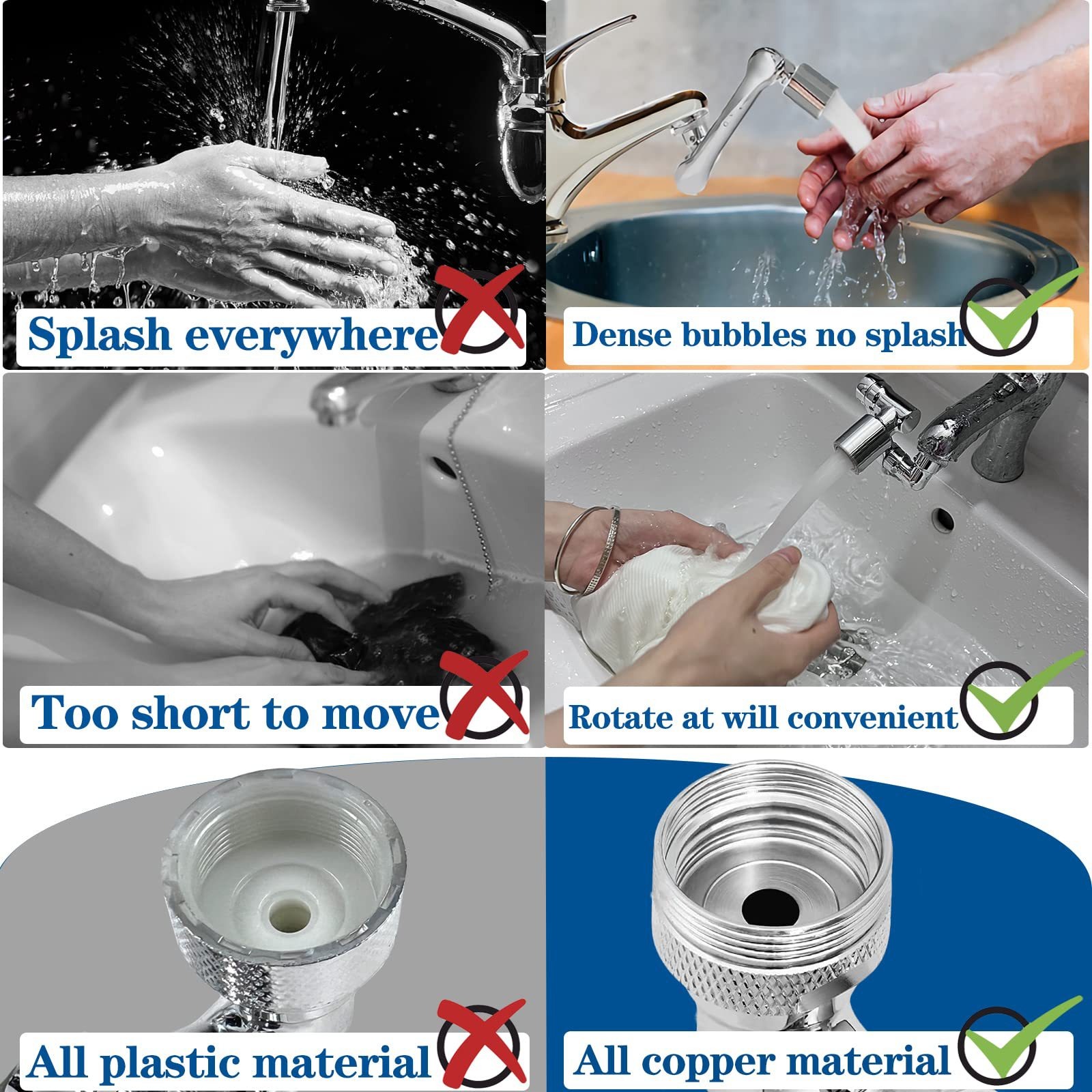 Splash everywhere

Dense bubbles no splash

Too short to move

Rotate at will convenient

All plastic material

All copper material