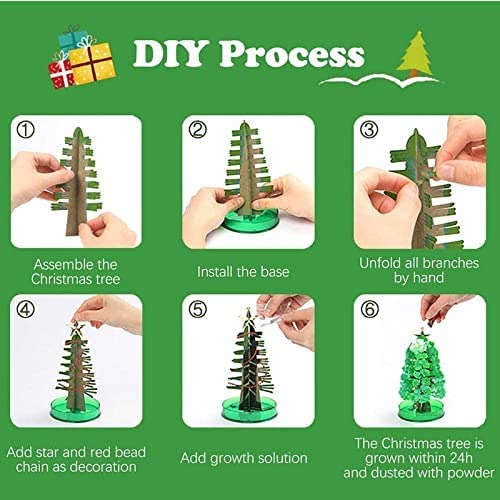 DIY Process

①
Assemble the Christmas tree

②
Install the base

③
Unfold all branches by hand

④
Add star and red bead chain as decoration

⑤
Add growth solution

⑥
The Christmas tree is grown within 24h and dusted with powder