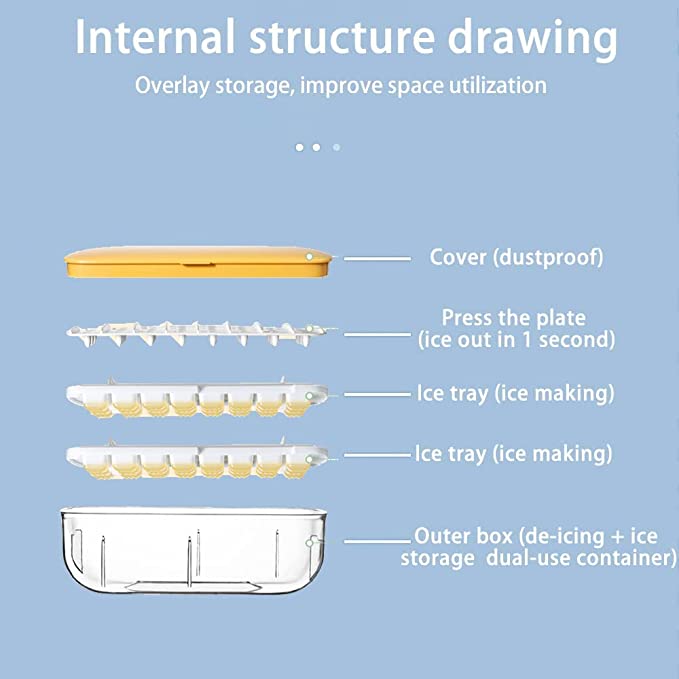 Internal structure drawing

Overlay storage, improve space utilization

Cover (dustproof)

Press the plate (ice out in 1 second)

Ice tray (ice making)

Ice tray (ice making)

Outer box (de-icing + ice storage dual-use container)