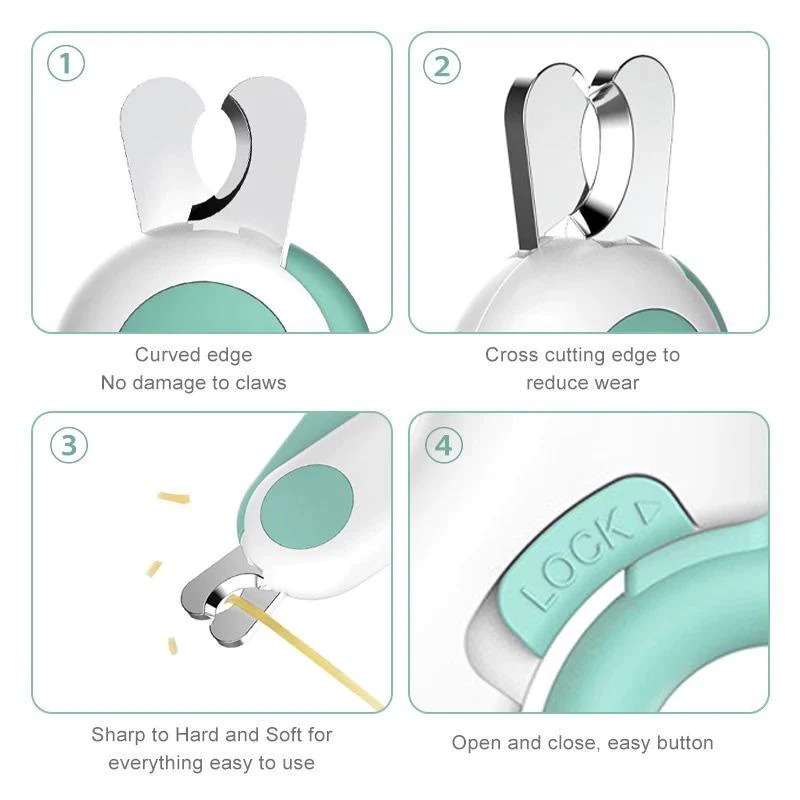 1

Curved edge
No damage to claws

2

Cross cutting edge to reduce wear

3

Sharp to Hard and Soft for everything easy to use

4

LOCK

Open and close, easy button