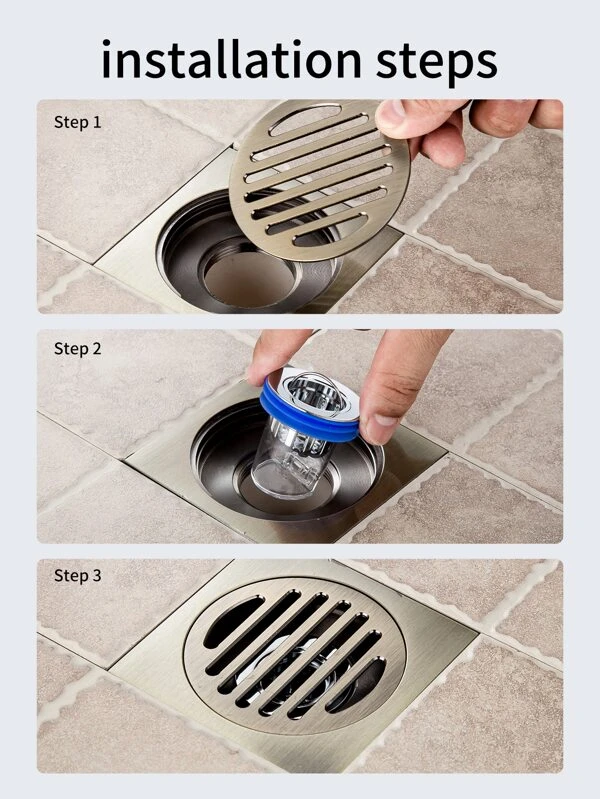 installation steps

Step 1

Step 2

Step 3