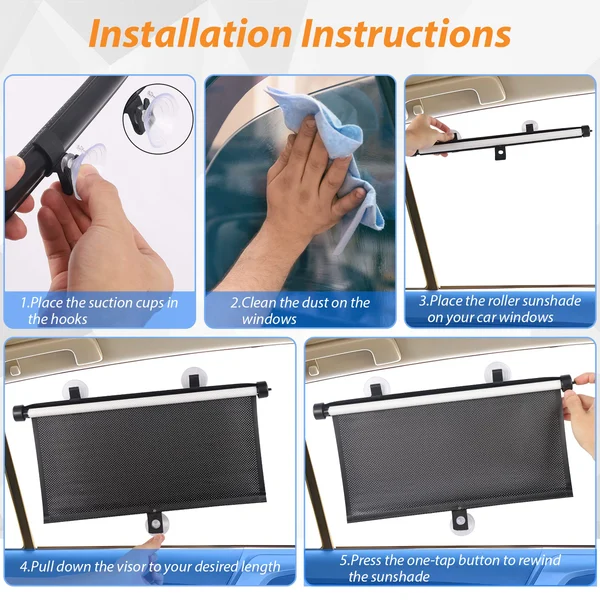 Installation Instructions

1.Place the suction cups in the hooks

2.Clean the dust on the windows

3.Place the roller sunshade on your car windows

4.Pull down the visor to your desired length

5.Press the one-tap button to rewind the sunshade