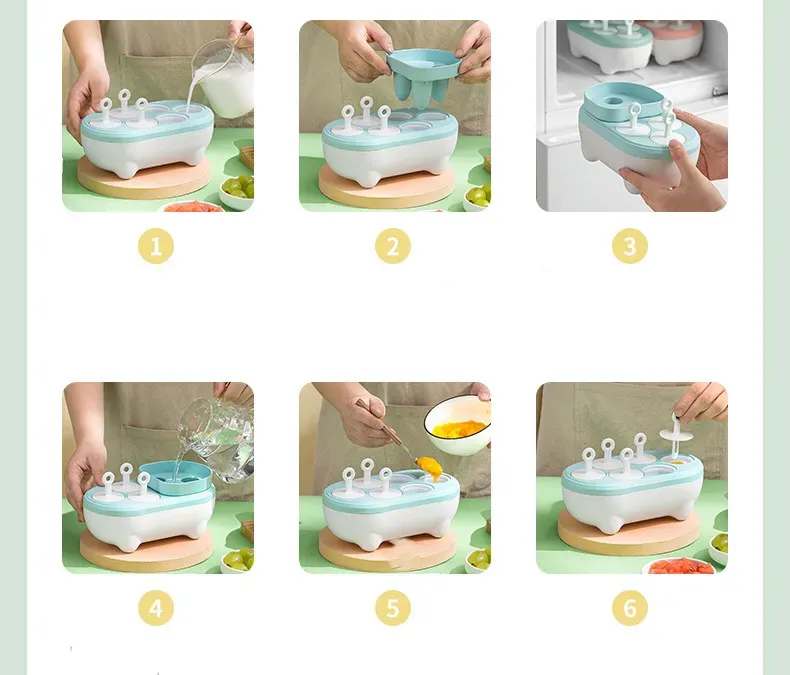 1

2

3

4

5

6