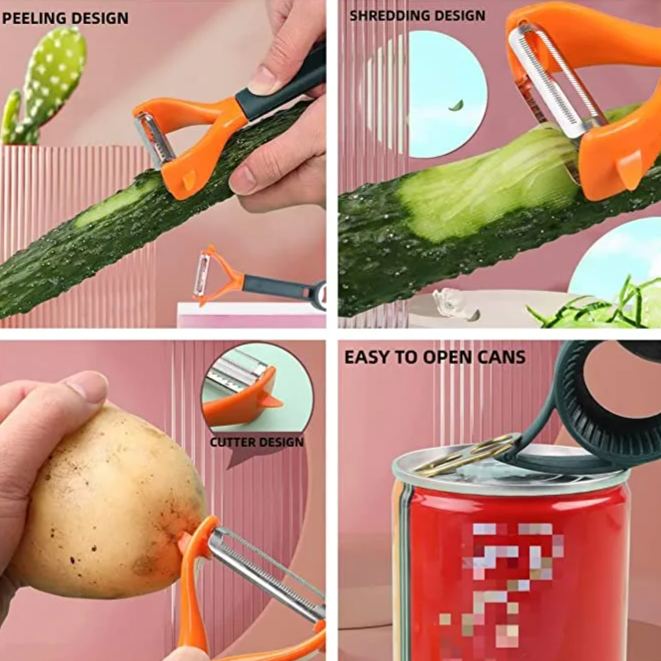 PEELING DESIGN

SHREDDING DESIGN

CUTTER DESIGN

EASY TO OPEN CANS