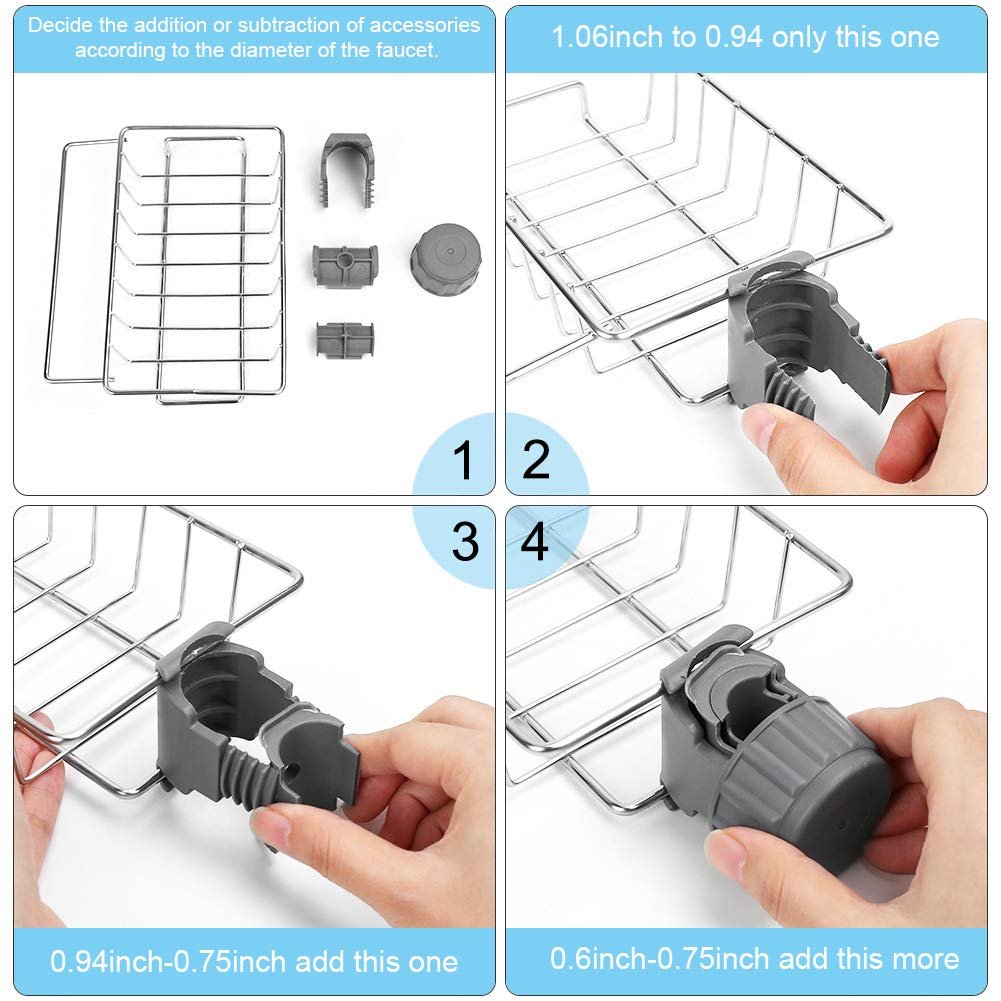 Decide the addition or subtraction of accessories according to the diameter of the faucet.

1.06inch to 0.94 only this one

1

2

3

4

0.94inch-0.75inch add this one

0.6inch-0.75inch add this more