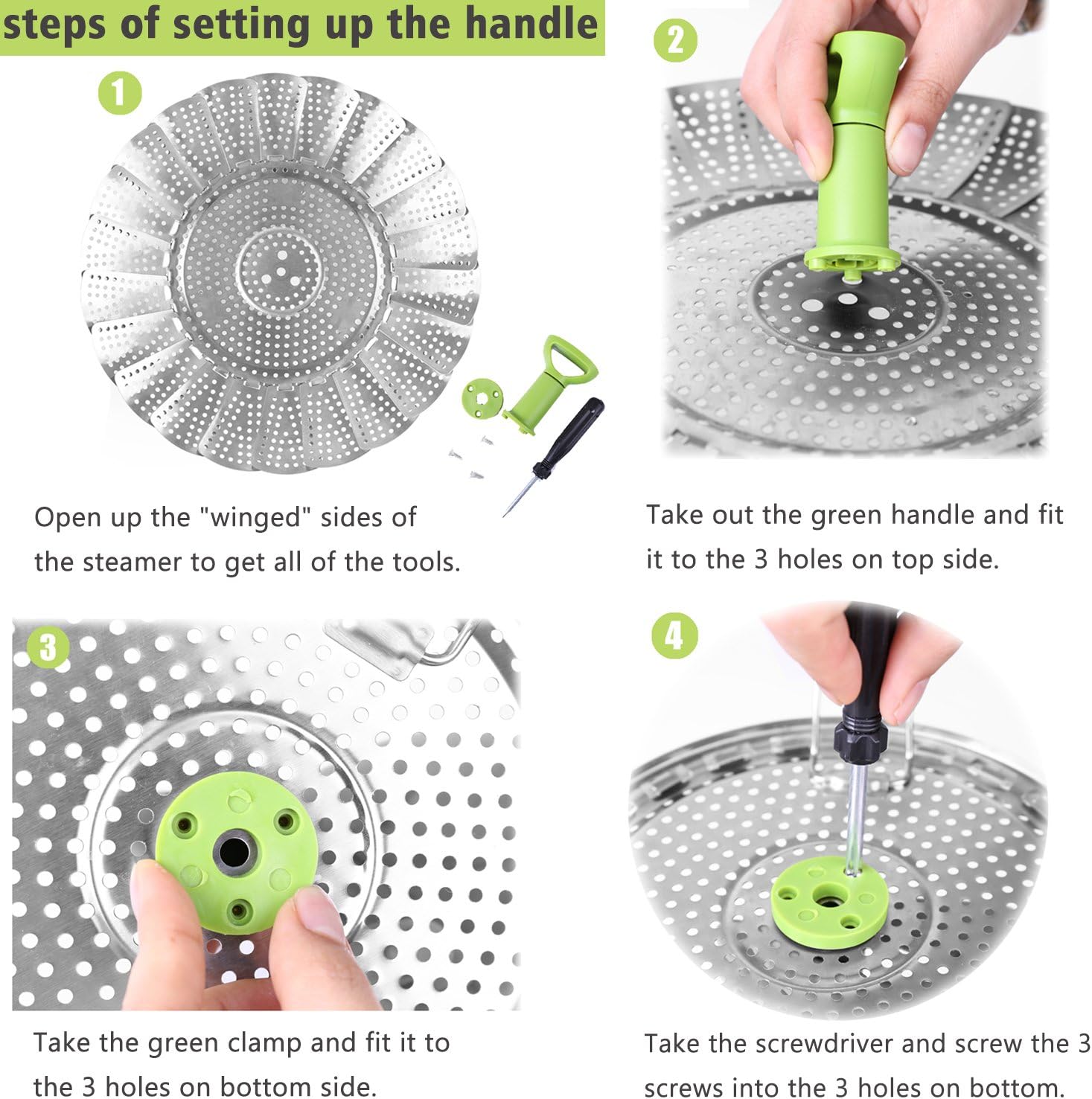 steps of setting up the handle

1

Open up the "winged" sides of the steamer to get all of the tools.

2

Take out the green handle and fit it to the 3 holes on top side.

3

Take the green clamp and fit it to the 3 holes on bottom side.

4

Take the screwdriver and screw the 3 screws into the 3 holes on bottom.