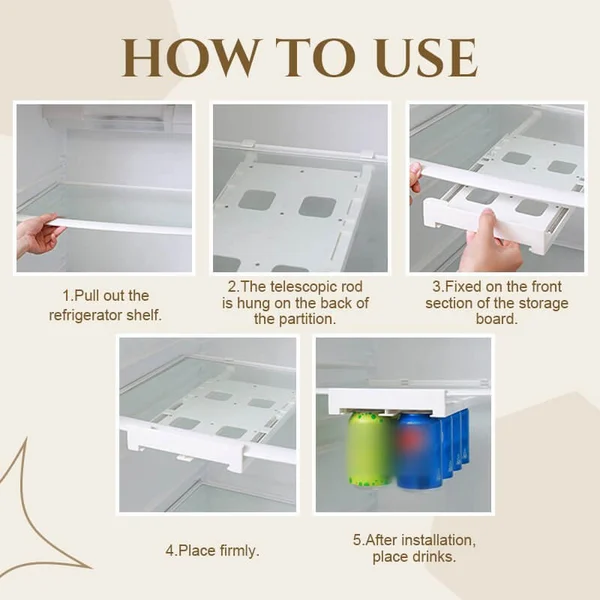 HOW TO USE

1.Pull out the refrigerator shelf.

2.The telescopic rod is hung on the back of the partition.

3.Fixed on the front section of the storage board.

4.Place firmly.

5.After installation, place drinks.