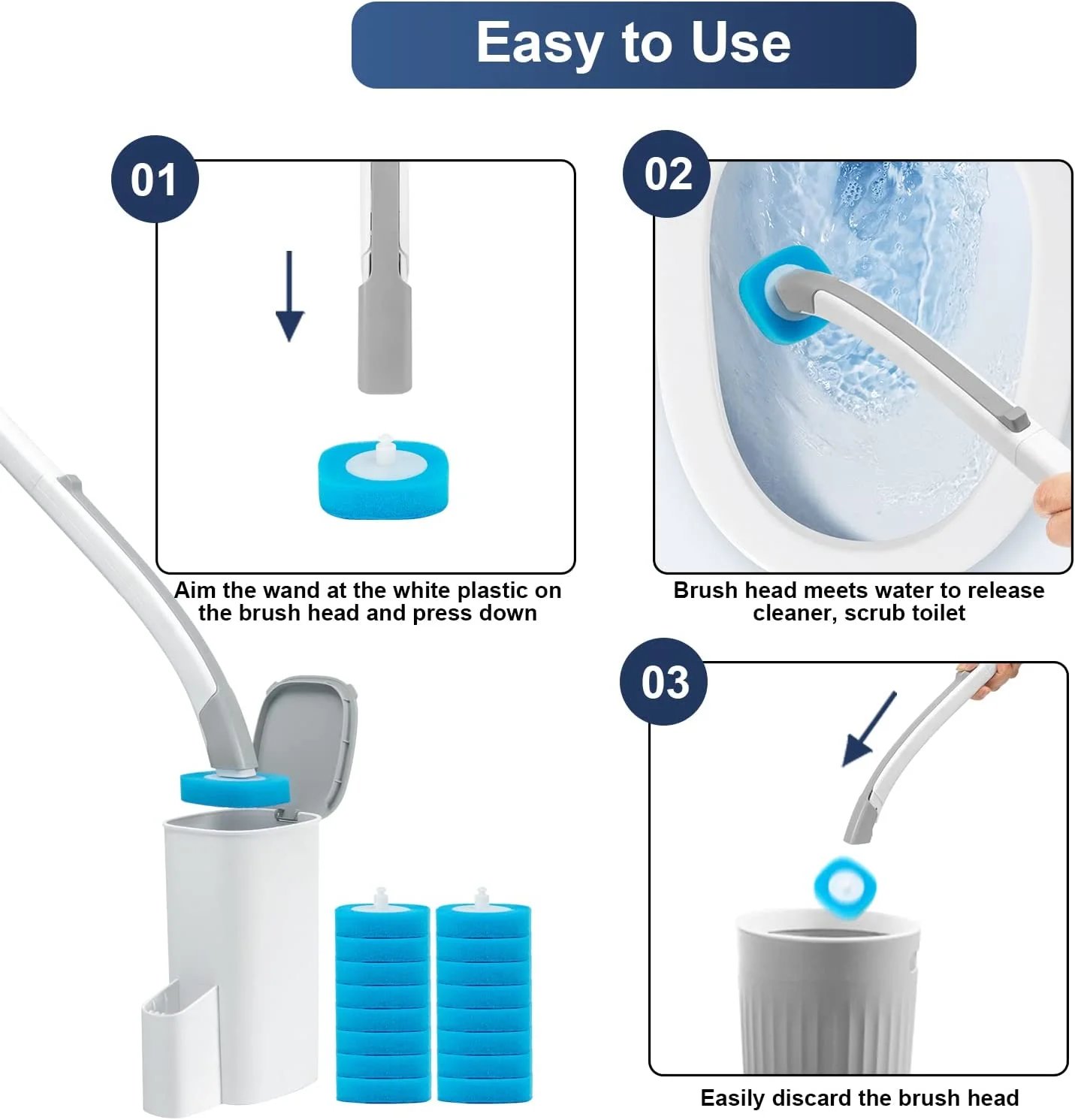 Easy to Use

01

Aim the wand at the white plastic on the brush head and press down

02

Brush head meets water to release cleaner, scrub toilet

03

Easily discard the brush head