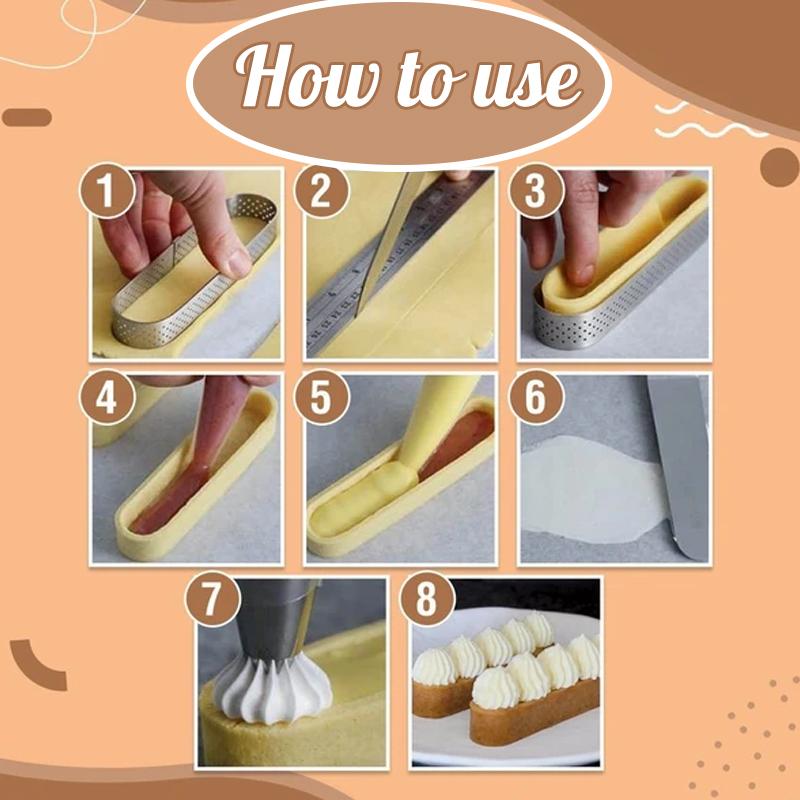 How to use

1

2

3

4

5

6

7

8