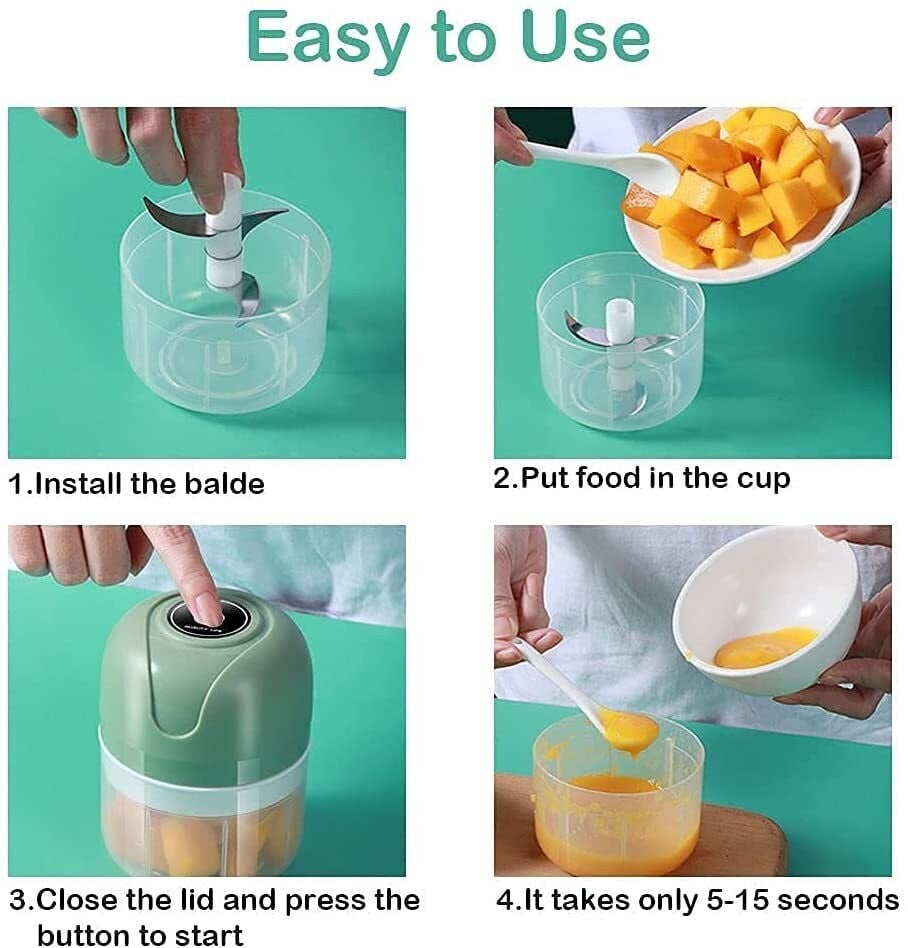 Easy to Use

1.Install the balde

2.Put food in the cup

3.Close the lid and press the button to start

4.It takes only 5-15 seconds