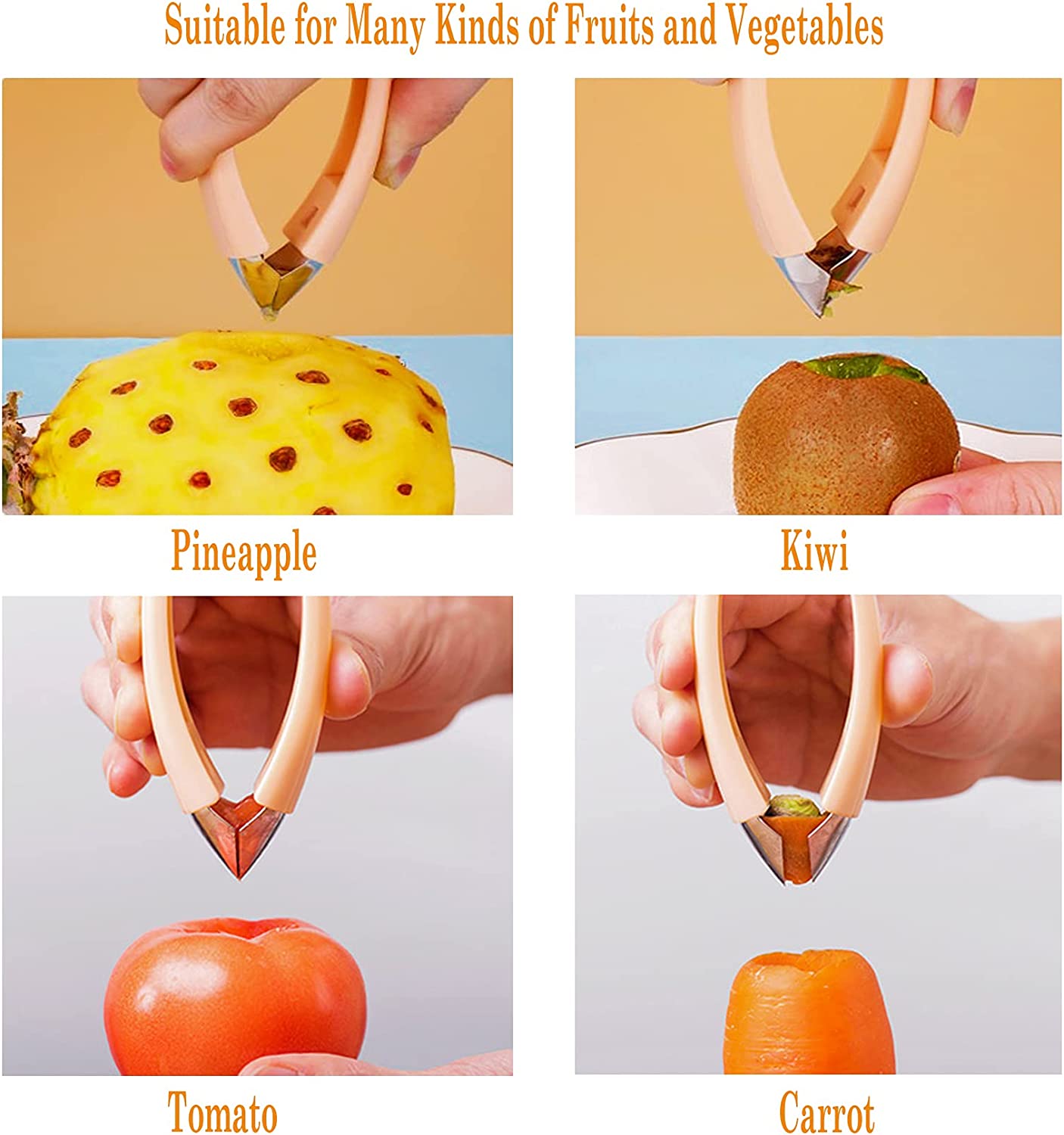 Suitable for Many Kinds of Fruits and Vegetables

Pineapple

Kiwi

Tomato

Carrot