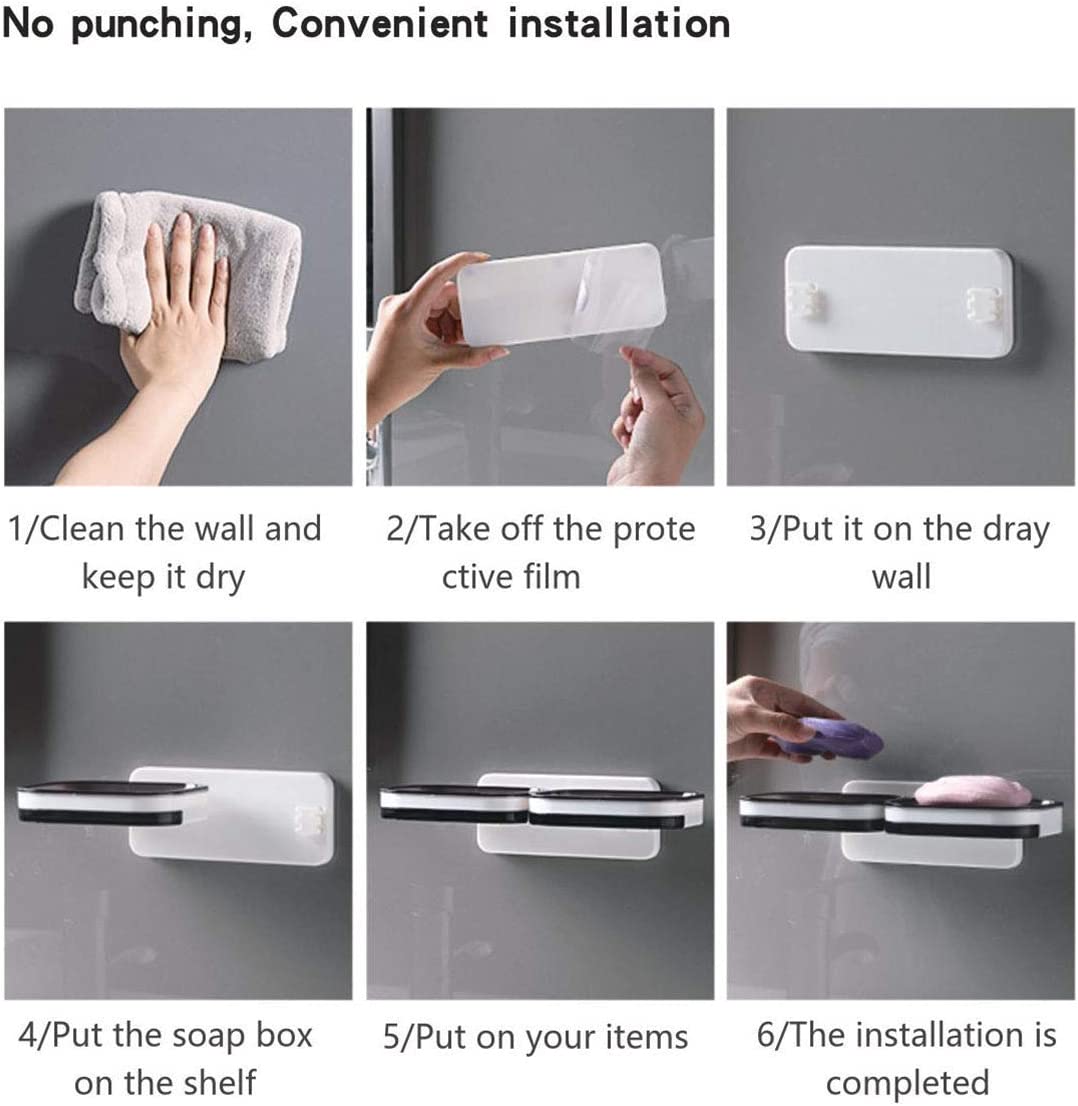 No punching, Convenient installation

1/Clean the wall and keep it dry

2/Take off the prote ctive film

3/Put it on the dray wall

4/Put the soap box on the shelf

5/Put on your items

6/The installation is completed