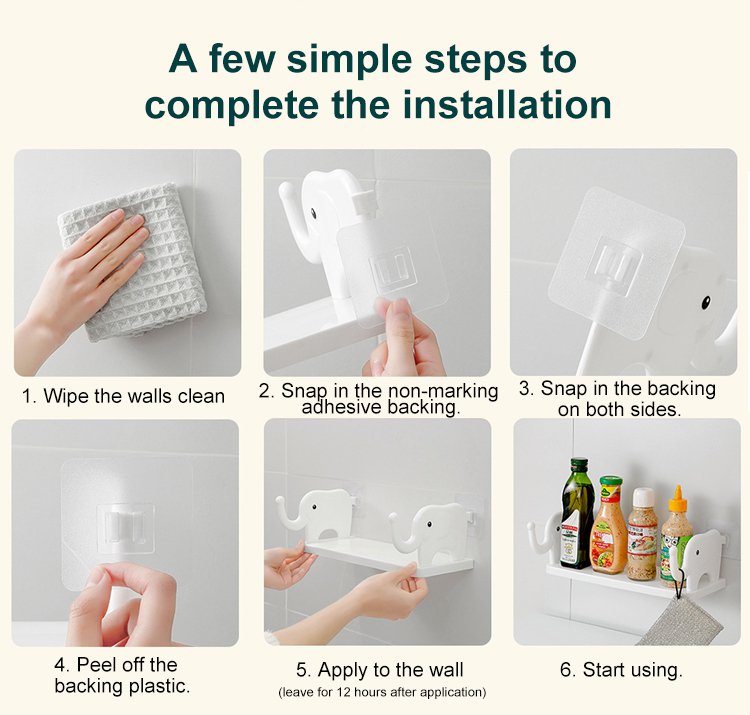 A few simple steps to complete the installation

1. Wipe the walls clean

2. Snap in the non-marking adhesive backing.

3. Snap in the backing on both sides.

4. Peel off the backing plastic.

5. Apply to the wall
(leave for 12 hours after application)

6. Start using.