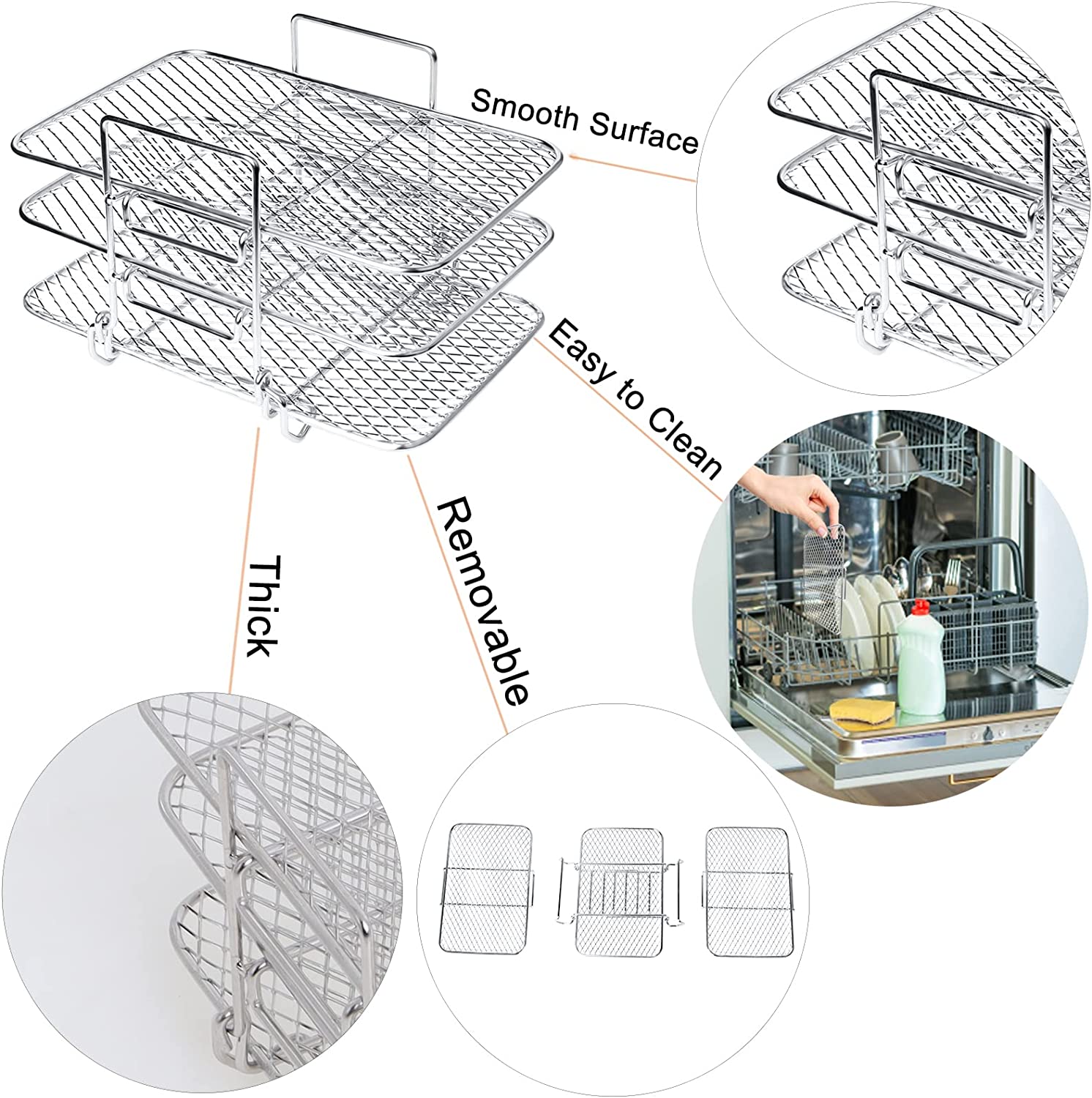 Smooth Surface

Easy to Clean

Removable

Thick