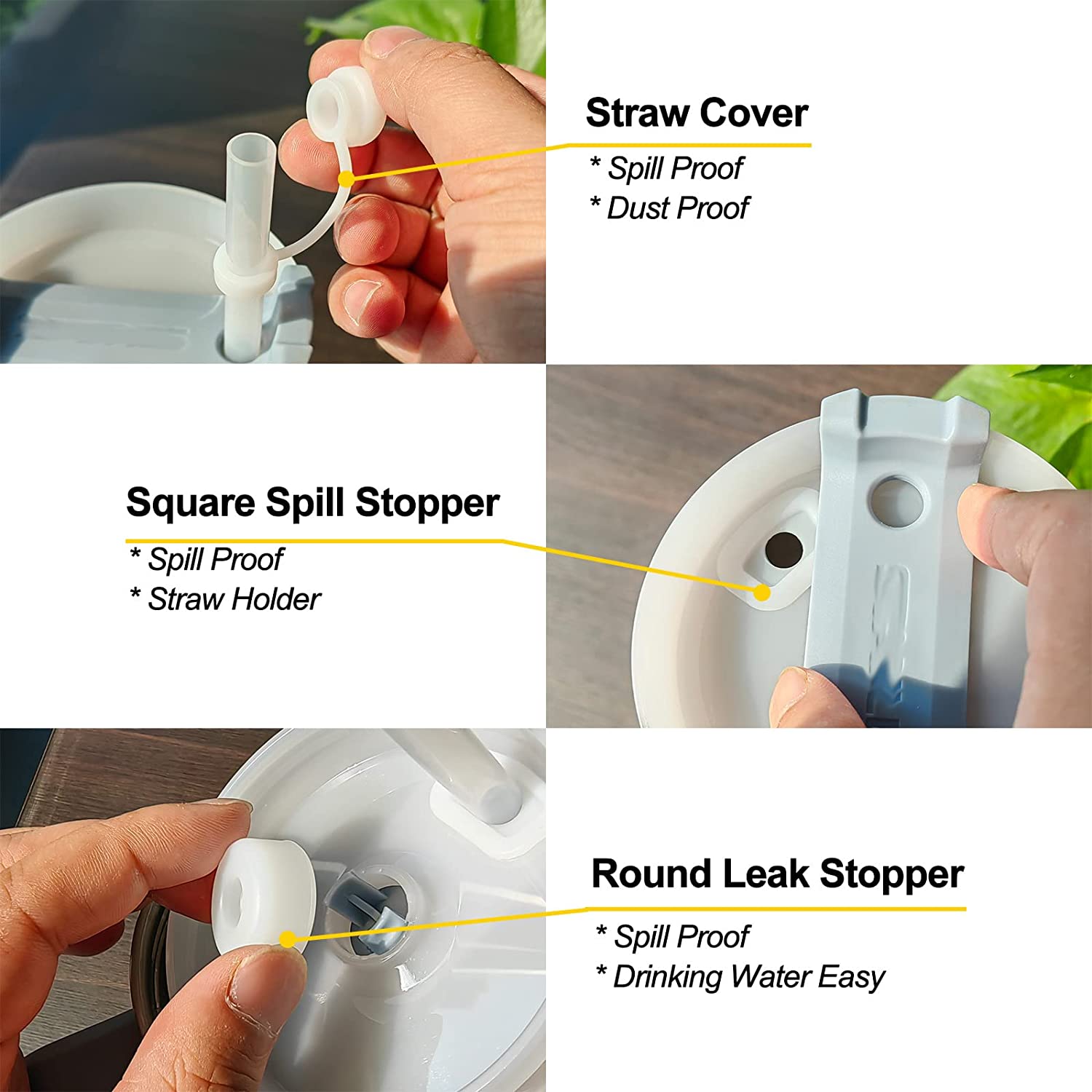 Straw Cover
* Spill Proof
* Dust Proof

Square Spill Stopper
* Spill Proof
* Straw Holder

Round Leak Stopper
* Spill Proof
* Drinking Water Easy