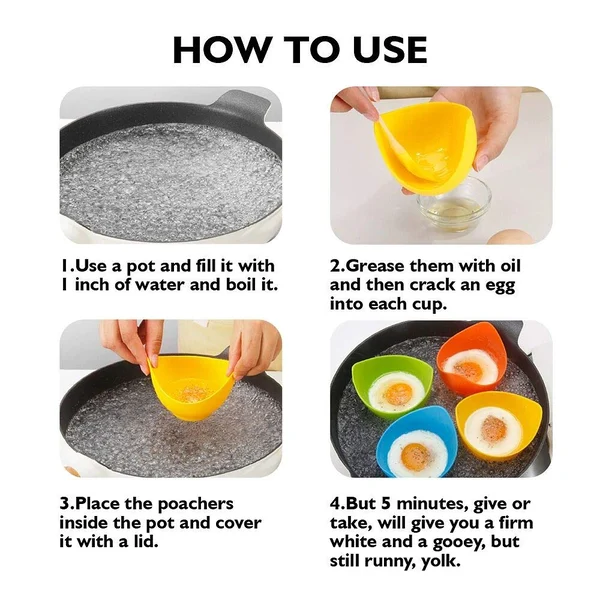 HOW TO USE

1.Use a pot and fill it with 1 inch of water and boil it.

2.Grease them with oil and then crack an egg into each cup.

3.Place the poachers inside the pot and cover it with a lid.

4.But 5 minutes, give or take, will give you a firm white and a gooey, but still runny, yolk.