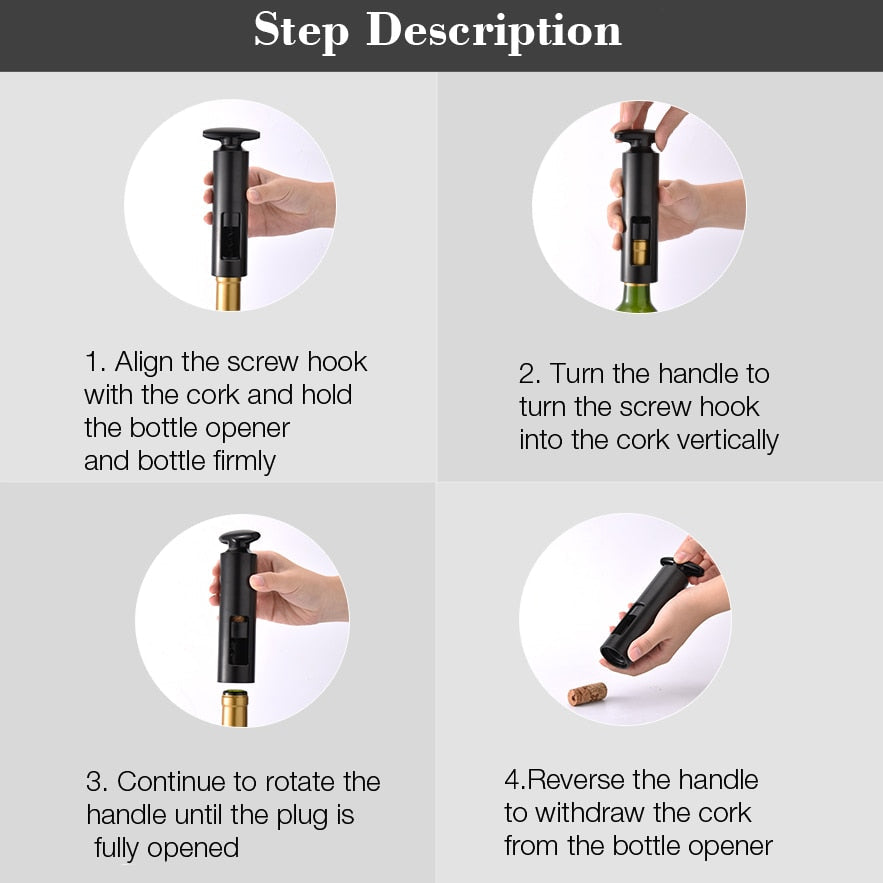 Step Description

1. Align the screw hook with the cork and hold the bottle opener and bottle firmly

2. Turn the handle to turn the screw hook into the cork vertically

3. Continue to rotate the handle until the plug is fully opened

4.Reverse the handle to withdraw the cork from the bottle opener