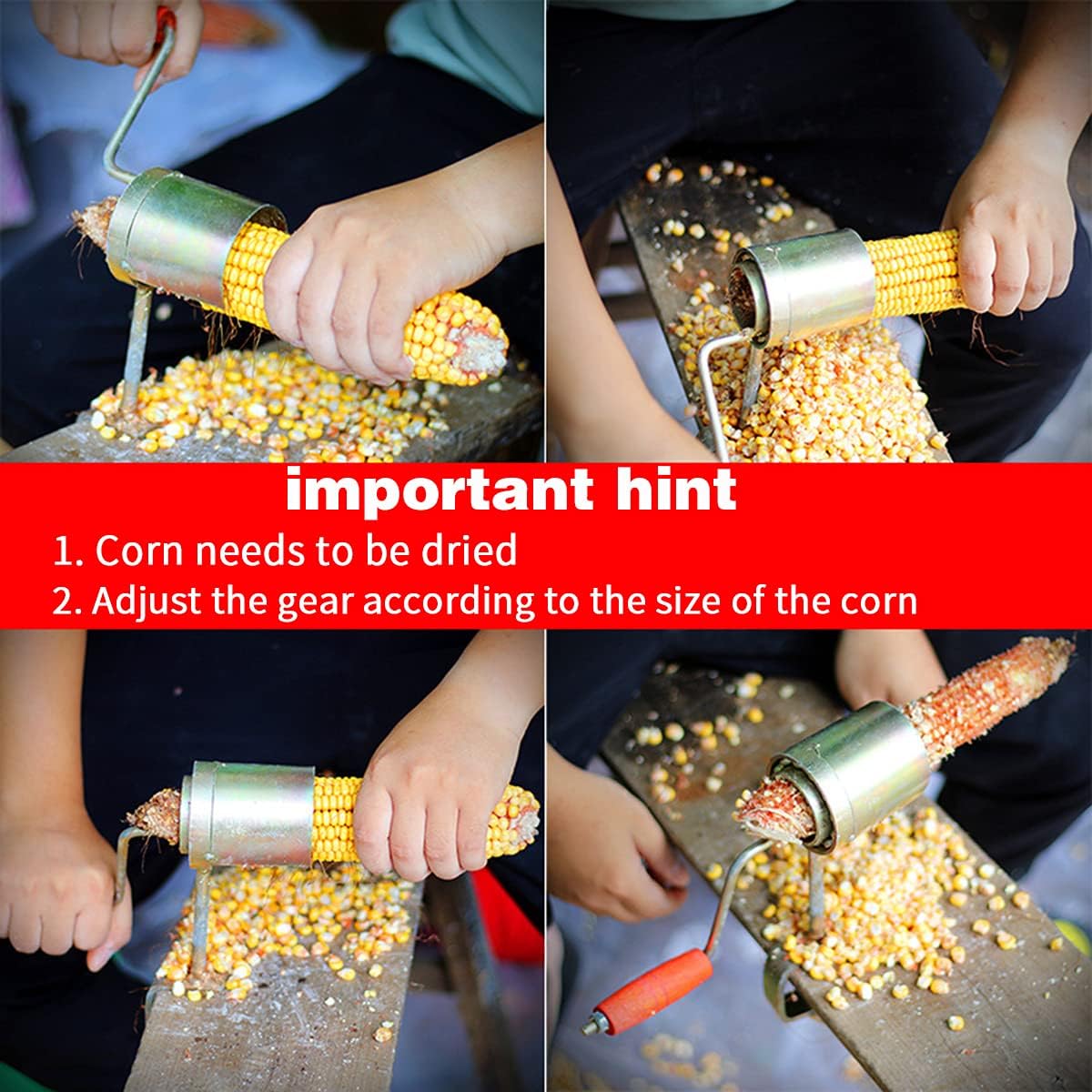 important hint

1. Corn needs to be dried

2. Adjust the gear according to the size of the corn