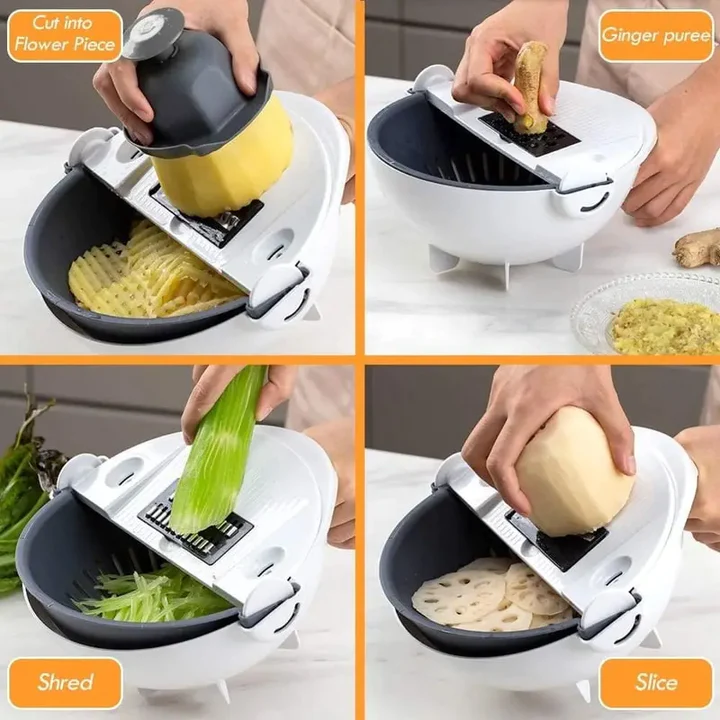 Cut into Flower Piece

Ginger puree

Shred

Slice