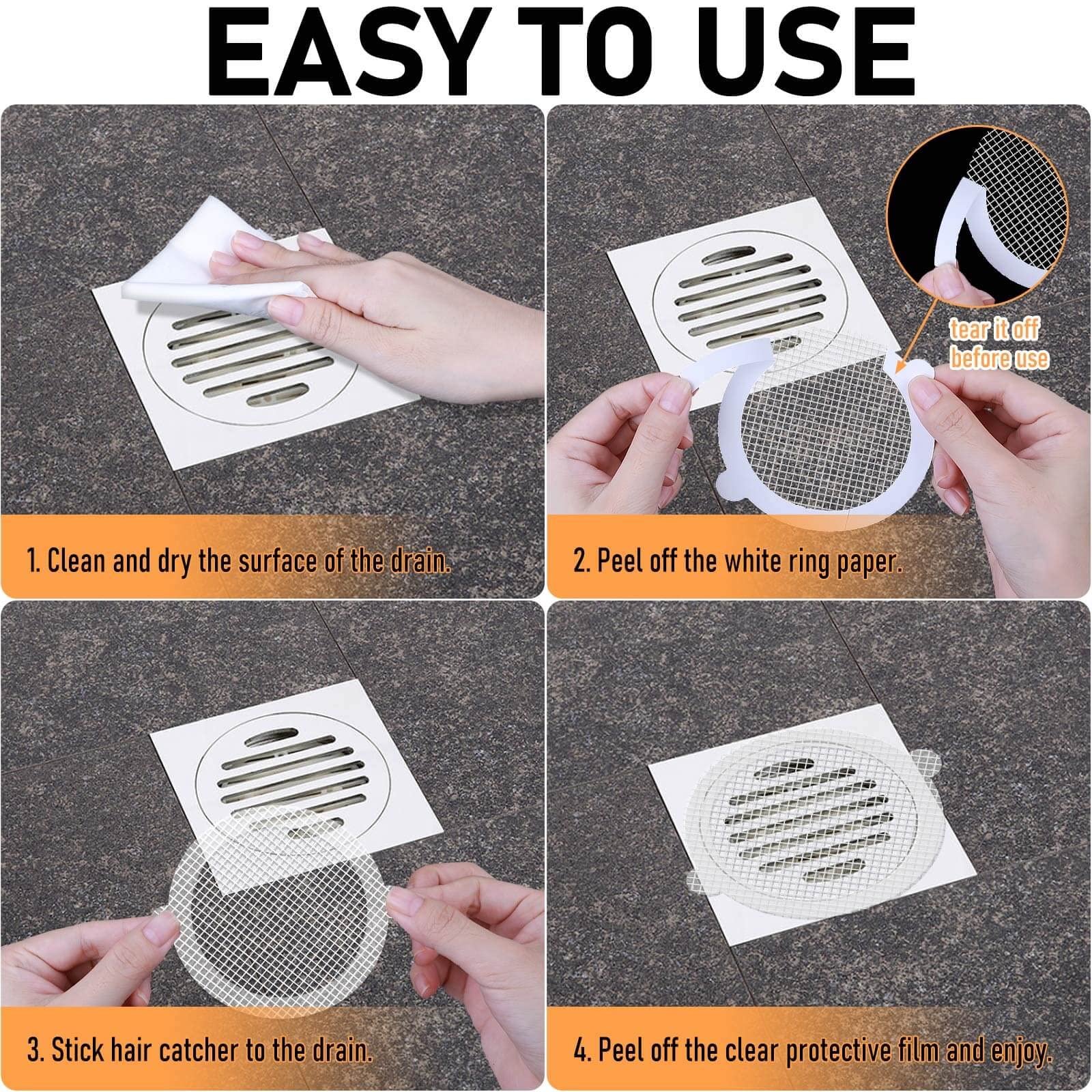 EASY TO USE

1. Clean and dry the surface of the drain.

tear it off before use

2. Peel off the white ring paper.

3. Stick hair catcher to the drain.

4. Peel off the clear protective film and enjoy.