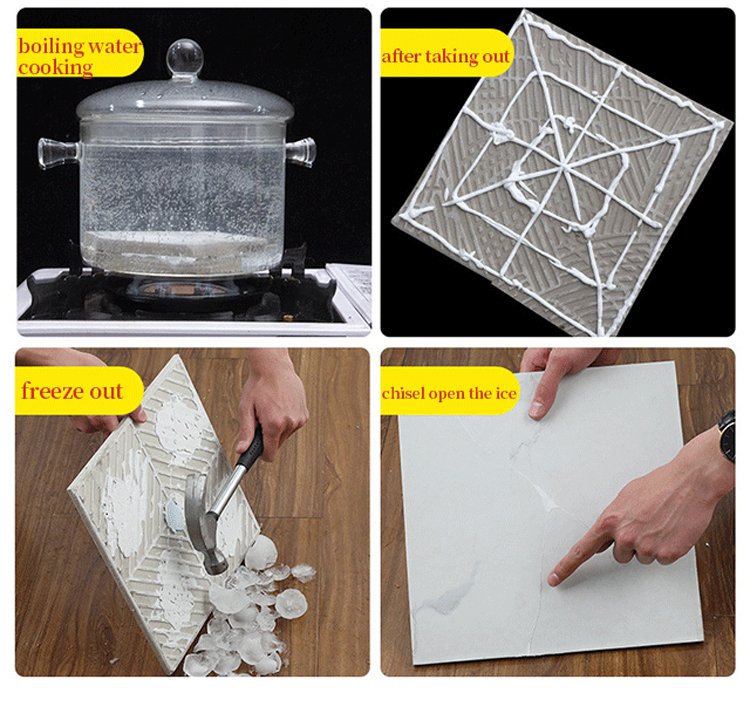 boiling water cooking

after taking out

freeze out

chisel open the ice