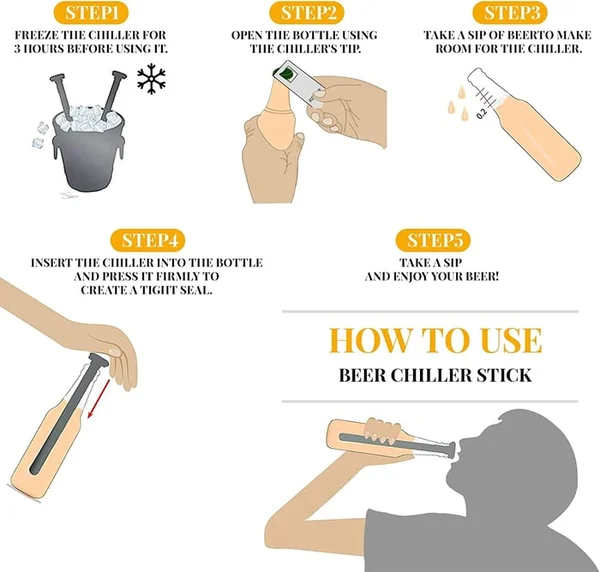 STEP1
FREEZE THE CHILLER FOR 3 HOURS BEFORE USING IT.

STEP2
OPEN THE BOTTLE USING THE CHILLER'S TIP.

STEP3
TAKE A SIP OF BEERTO MAKE ROOM FOR THE CHILLER.

0.2

STEP4
INSERT THE CHILLER INTO THE BOTTLE AND PRESS IT FIRMLY TO CREATE A TIGHT SEAL.

STEP5
TAKE A SIP AND ENJOY YOUR BEER!

HOW TO USE
BEER CHILLER STICK