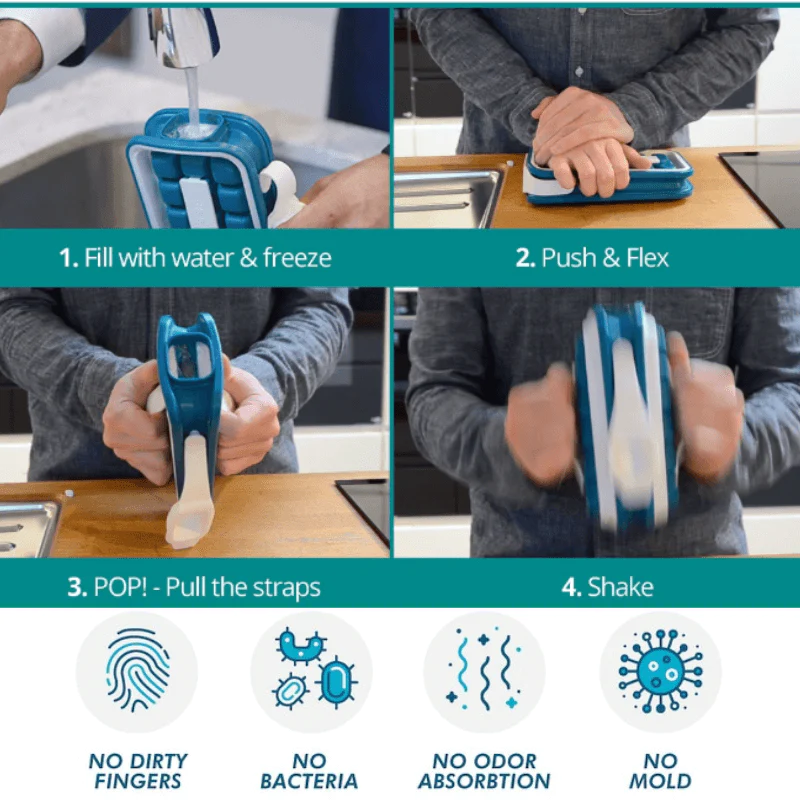 1. Fill with water & freeze

2. Push & Flex

3. POP! - Pull the straps

4. Shake

NO DIRTY FINGERS

NO BACTERIA

NO ODOR ABSORBTION

NO MOLD