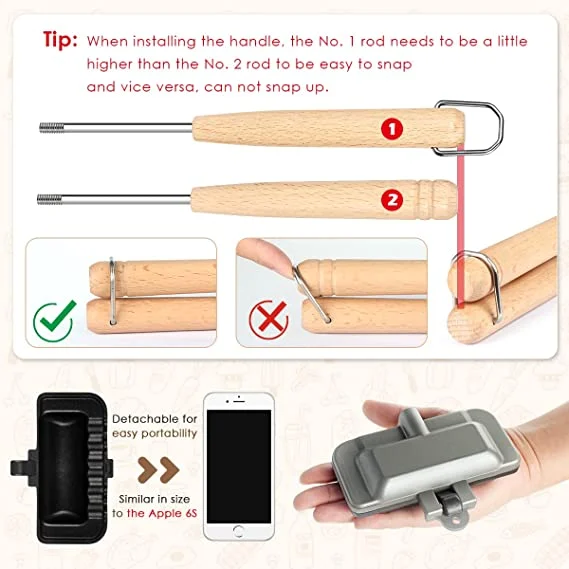 Tip: When installing the handle, the No. 1 rod needs to be a little higher than the No. 2 rod to be easy to snap and vice versa, can not snap up.

1

2

Detachable for easy portability

Similar in size to the Apple 6S