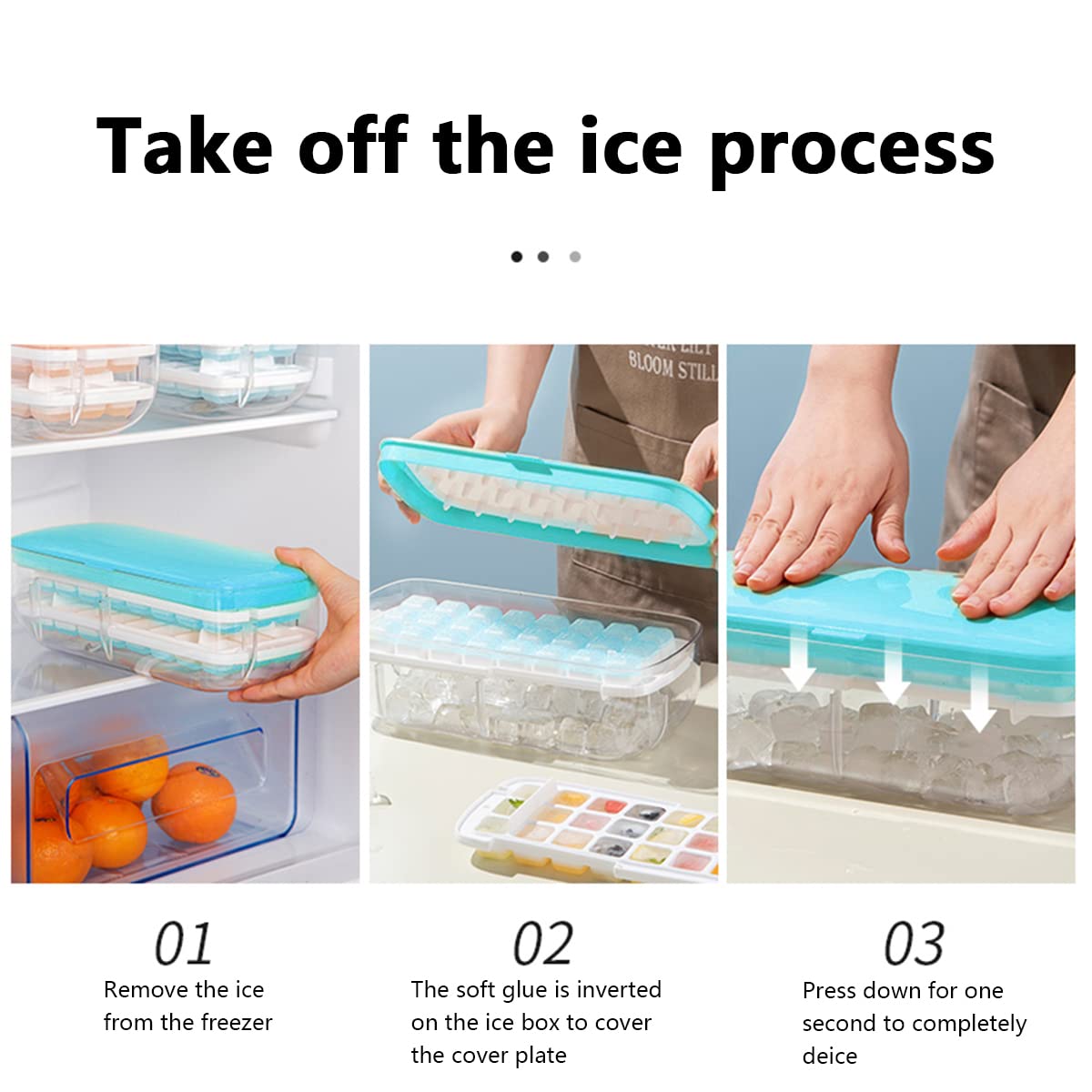 Take off the ice process

BLOOM STILL

01
Remove the ice from the freezer

02
The soft glue is inverted on the ice box to cover the cover plate

03
Press down for one second to completely deice