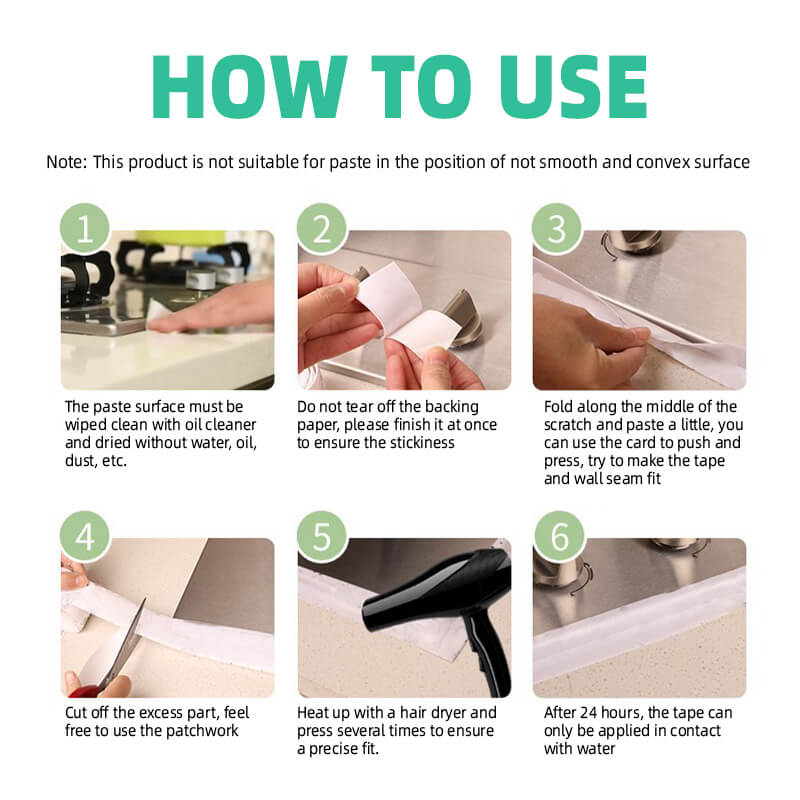 HOW TO USE

Note: This product is not suitable for paste in the position of not smooth and convex surface

1

The paste surface must be wiped clean with oil cleaner and dried without water, oil, dust, etc.

2

Do not tear off the backing paper, please finish it at once to ensure the stickiness

3

Fold along the middle of the scratch and paste a little, you can use the card to push and press, try to make the tape and wall seam fit

4

Cut off the excess part, feel free to use the patchwork

5

Heat up with a hair dryer and press several times to ensure a precise fit.

6

After 24 hours, the tape can only be applied in contact with water