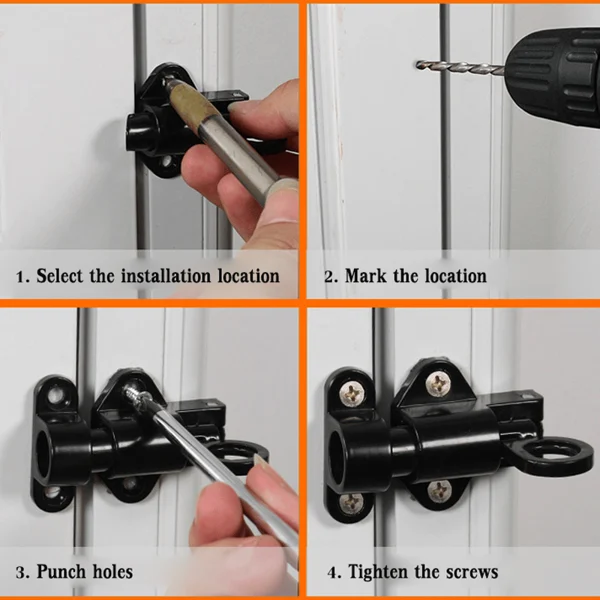 1. Select the installation location

2. Mark the location

3. Punch holes

4. Tighten the screws