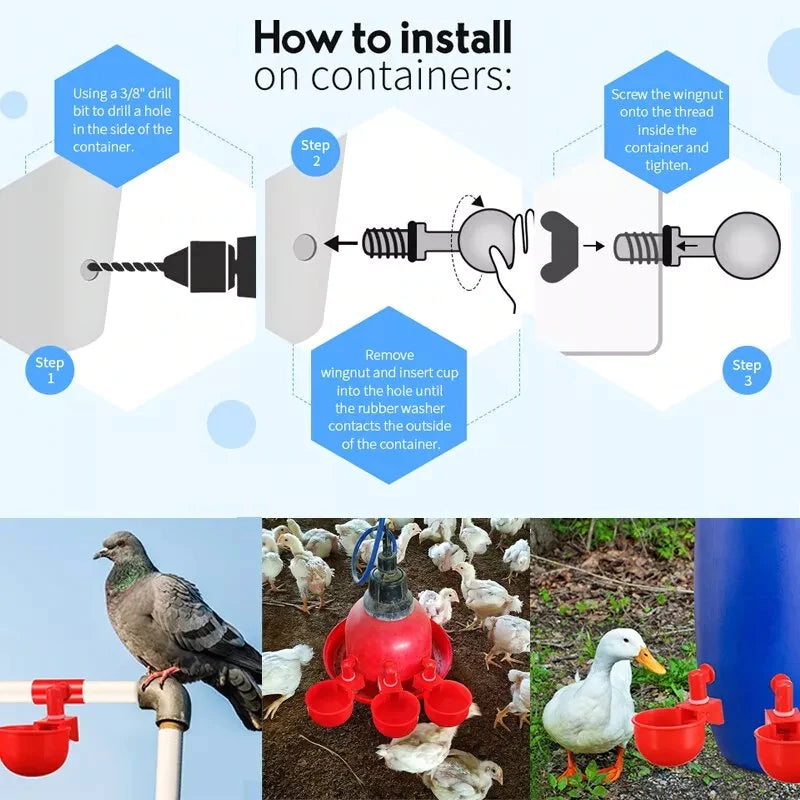 How to install on containers:

Using a 3/8" drill bit to drill a hole in the side of the container.

Step 1

Step 2

Remove wingnut and insert cup into the hole until the rubber washer contacts the outside of the container.

Screw the wingnut onto the thread inside the container and tighten.

Step 3