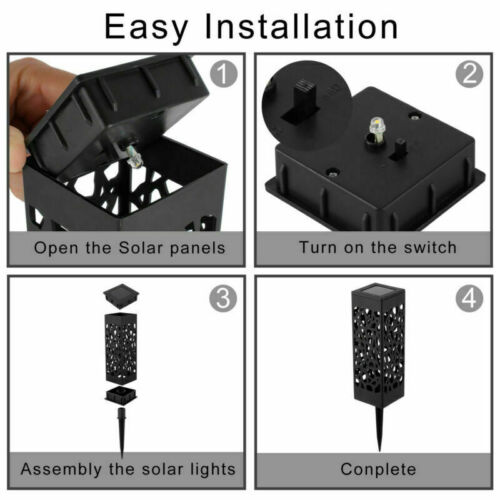 Easy Installation

1

Open the Solar panels

2

Turn on the switch

3

Assembly the solar lights

4

Conplete