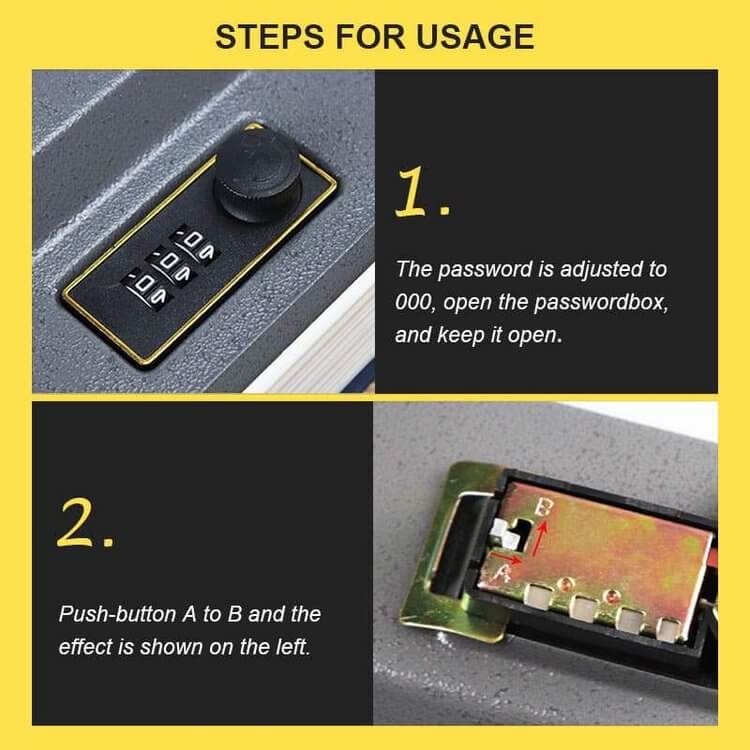 STEPS FOR USAGE

0
0
0

1.

The password is adjusted to 000, open the passwordbox, and keep it open.

2.

Push-button A to B and the effect is shown on the left.

B
A