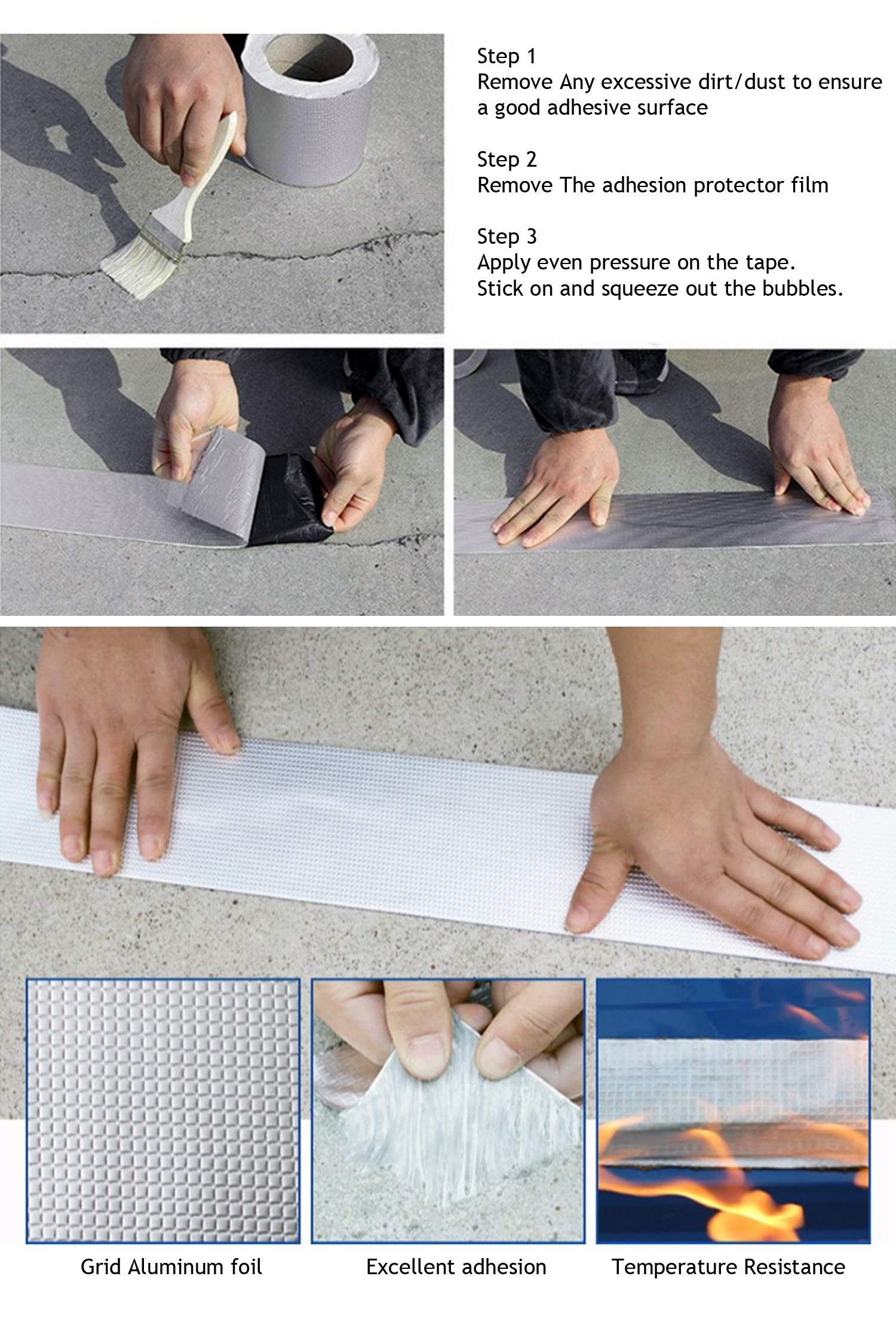 Step 1
Remove Any excessive dirt/dust to ensure a good adhesive surface

Step 2
Remove The adhesion protector film

Step 3
Apply even pressure on the tape.
Stick on and squeeze out the bubbles.

Grid Aluminum foil

Excellent adhesion

Temperature Resistance