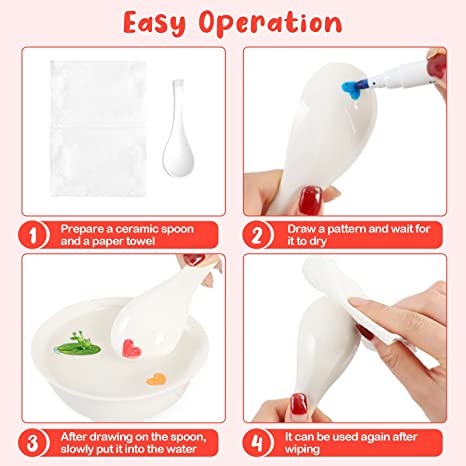 Easy Operation

1 Prepare a ceramic spoon and a paper towel

2 Draw a pattern and wait for it to dry

3 After drawing on the spoon, slowly put it into the water

4 It can be used again after wiping