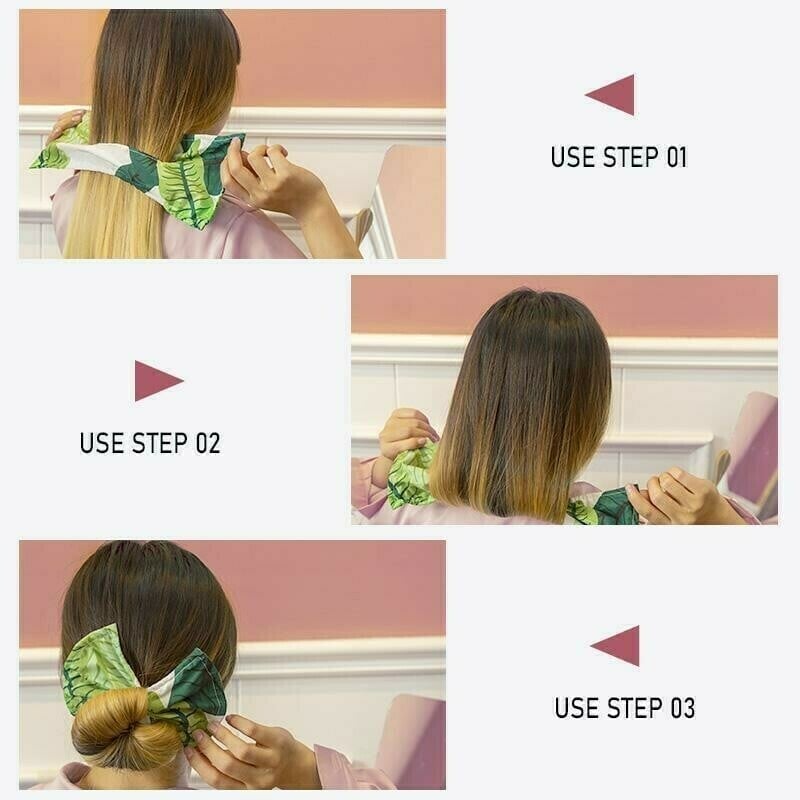 USE STEP 01

USE STEP 02

USE STEP 03