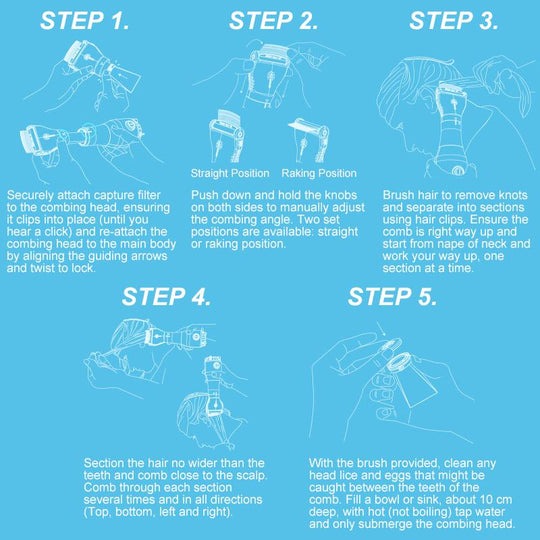 STEP 1.

Securely attach capture filter to the combing head, ensuring it clips into place (until you hear a click) and re-attach the combing head to the main body by aligning the guiding arrows and twist to lock.

STEP 2.

Straight Position Raking Position

Push down and hold the knobs on both sides to manually adjust the combing angle. Two set positions are available: straight or raking position.

STEP 3.

Brush hair to remove knots and separate into sections using hair clips. Ensure the comb is right way up and start from nape of neck and work your way up, one section at a time.

STEP 4.

Section the hair no wider than the teeth and comb close to the scalp. Comb through each section several times and in all directions (Top, bottom, left and right).

STEP 5.

With the brush provided, clean any head lice and eggs that might be caught between the teeth of the comb. Fill a bowl or sink, about 10 cm deep, with hot (not boiling) tap water and only submerge the combing head.