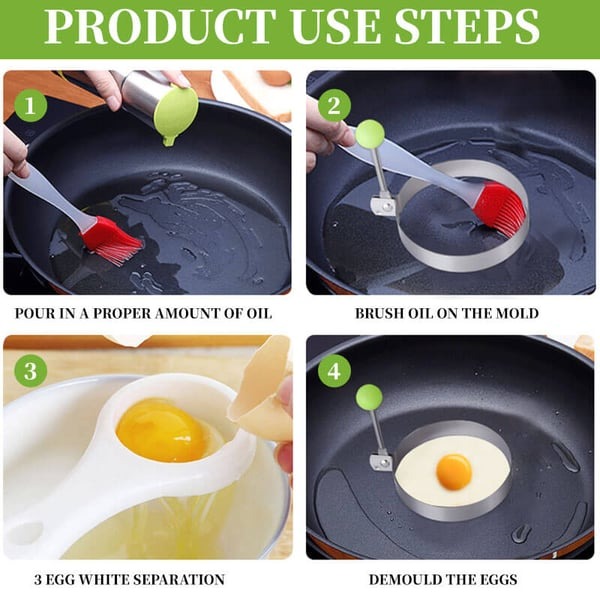 PRODUCT USE STEPS

1

POUR IN A PROPER AMOUNT OF OIL

2

BRUSH OIL ON THE MOLD

3

3 EGG WHITE SEPARATION

4

DEMOULD THE EGGS