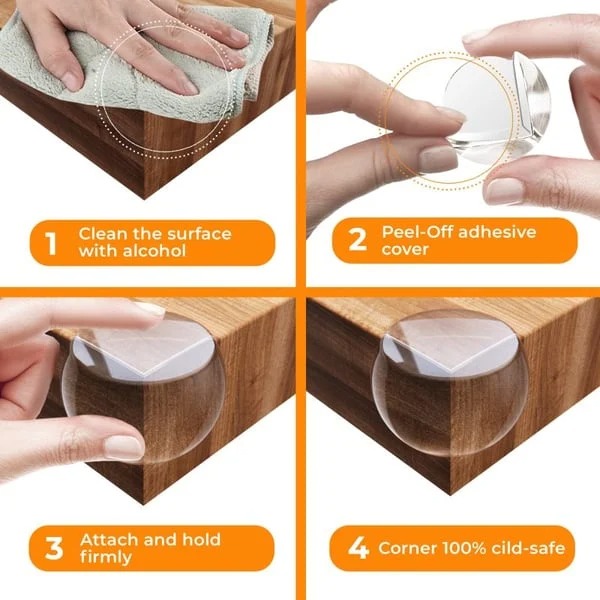 1 Clean the surface with alcohol

2 Peel-Off adhesive cover

3 Attach and hold firmly

4 Corner 100% cild-safe