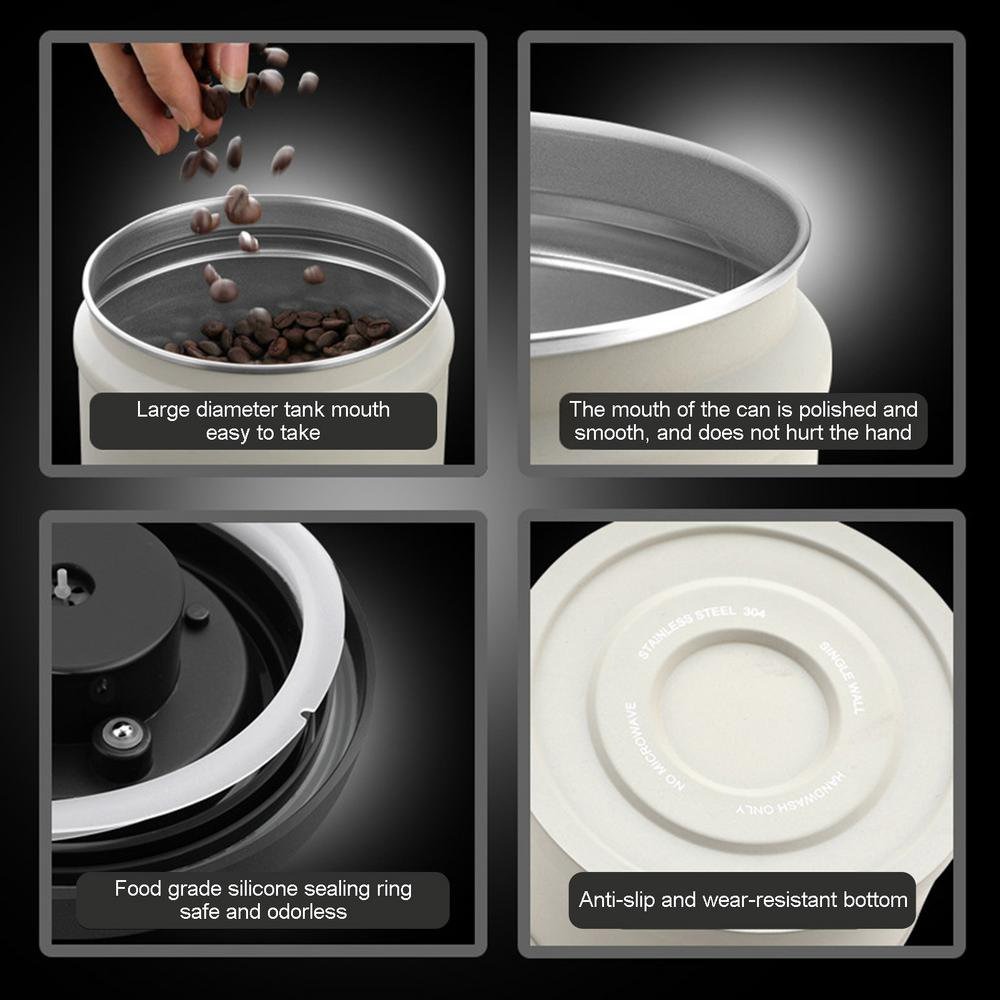 Large diameter tank mouth easy to take

The mouth of the can is polished and smooth, and does not hurt the hand

Food grade silicone sealing ring safe and odorless

STAINLESS STEEL 304
SINGLE WALL
HANDWASH ONLY
NO MICROWAVE

Anti-slip and wear-resistant bottom