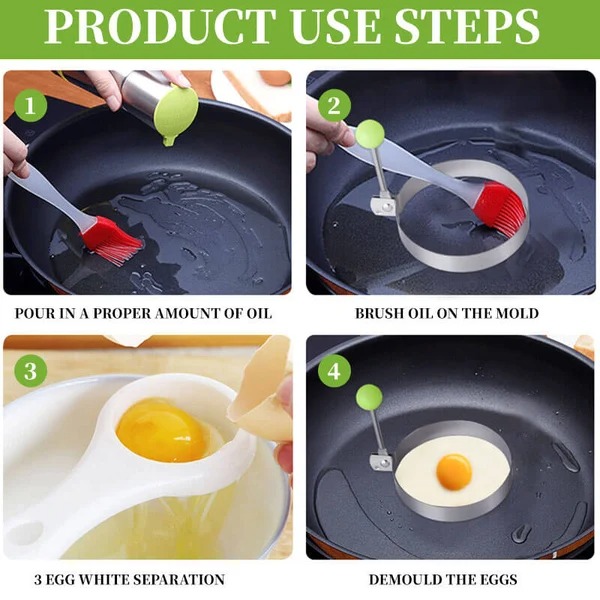 PRODUCT USE STEPS

1

POUR IN A PROPER AMOUNT OF OIL

2

BRUSH OIL ON THE MOLD

3

3 EGG WHITE SEPARATION

4

DEMOULD THE EGGS