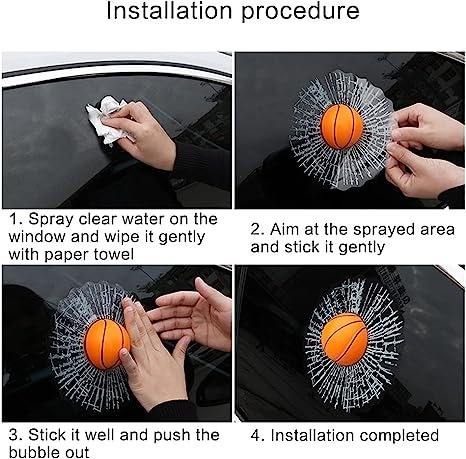 Installation procedure

1. Spray clear water on the window and wipe it gently with paper towel

2. Aim at the sprayed area and stick it gently

3. Stick it well and push the bubble out

4. Installation completed