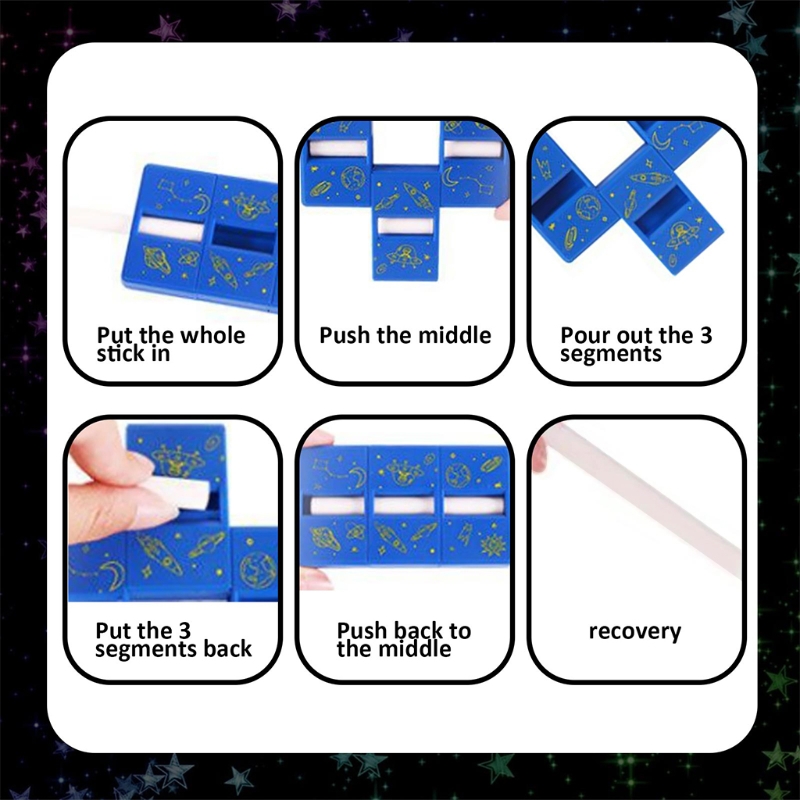 Put the whole stick in

Push the middle

Pour out the 3 segments

Put the 3 segments back

Push back to the middle

recovery