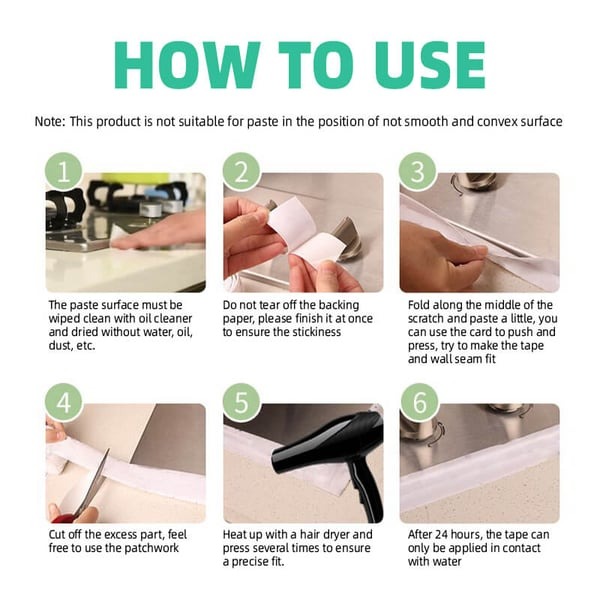 HOW TO USE

Note: This product is not suitable for paste in the position of not smooth and convex surface

1

The paste surface must be wiped clean with oil cleaner and dried without water, oil, dust, etc.

2

Do not tear off the backing paper, please finish it at once to ensure the stickiness

3

Fold along the middle of the scratch and paste a little, you can use the card to push and press, try to make the tape and wall seam fit

4

Cut off the excess part, feel free to use the patchwork

5

Heat up with a hair dryer and press several times to ensure a precise fit.

6

After 24 hours, the tape can only be applied in contact with water