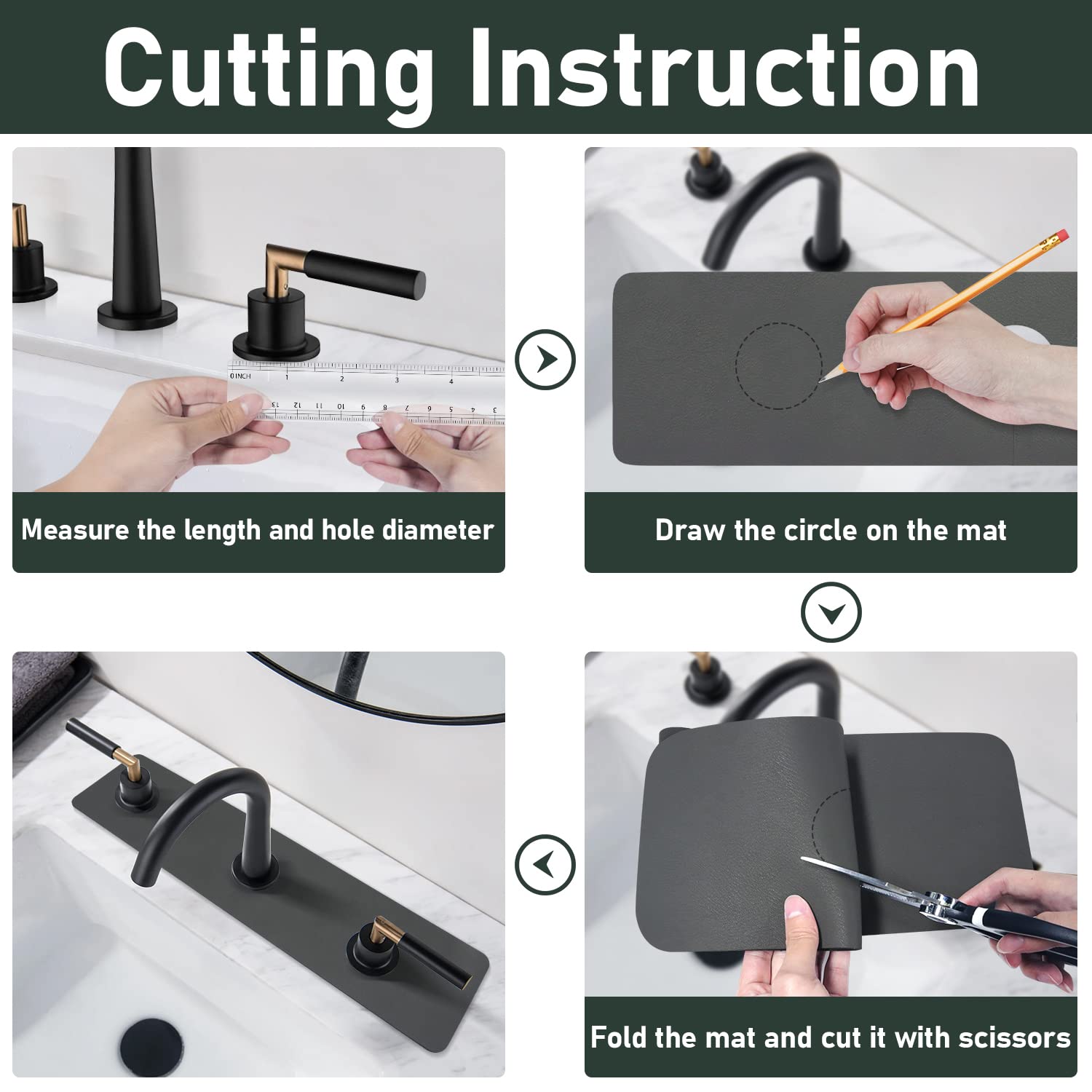 Cutting Instruction

0 INCH 1 2 3 4
13 12 11 10 9 8 7 6 5 4 3

Measure the length and hole diameter

Draw the circle on the mat

Fold the mat and cut it with scissors