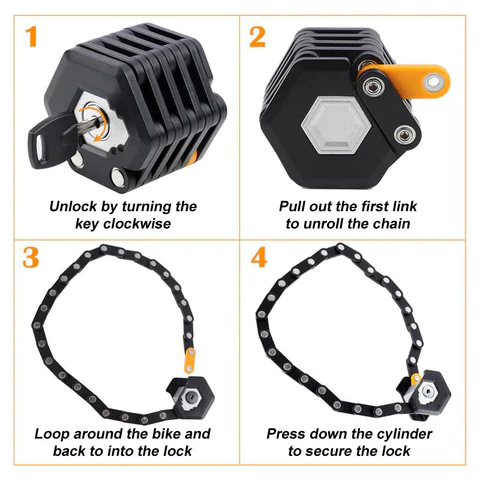 1

Unlock by turning the key clockwise

2

Pull out the first link to unroll the chain

3

Loop around the bike and back to into the lock

4

Press down the cylinder to secure the lock